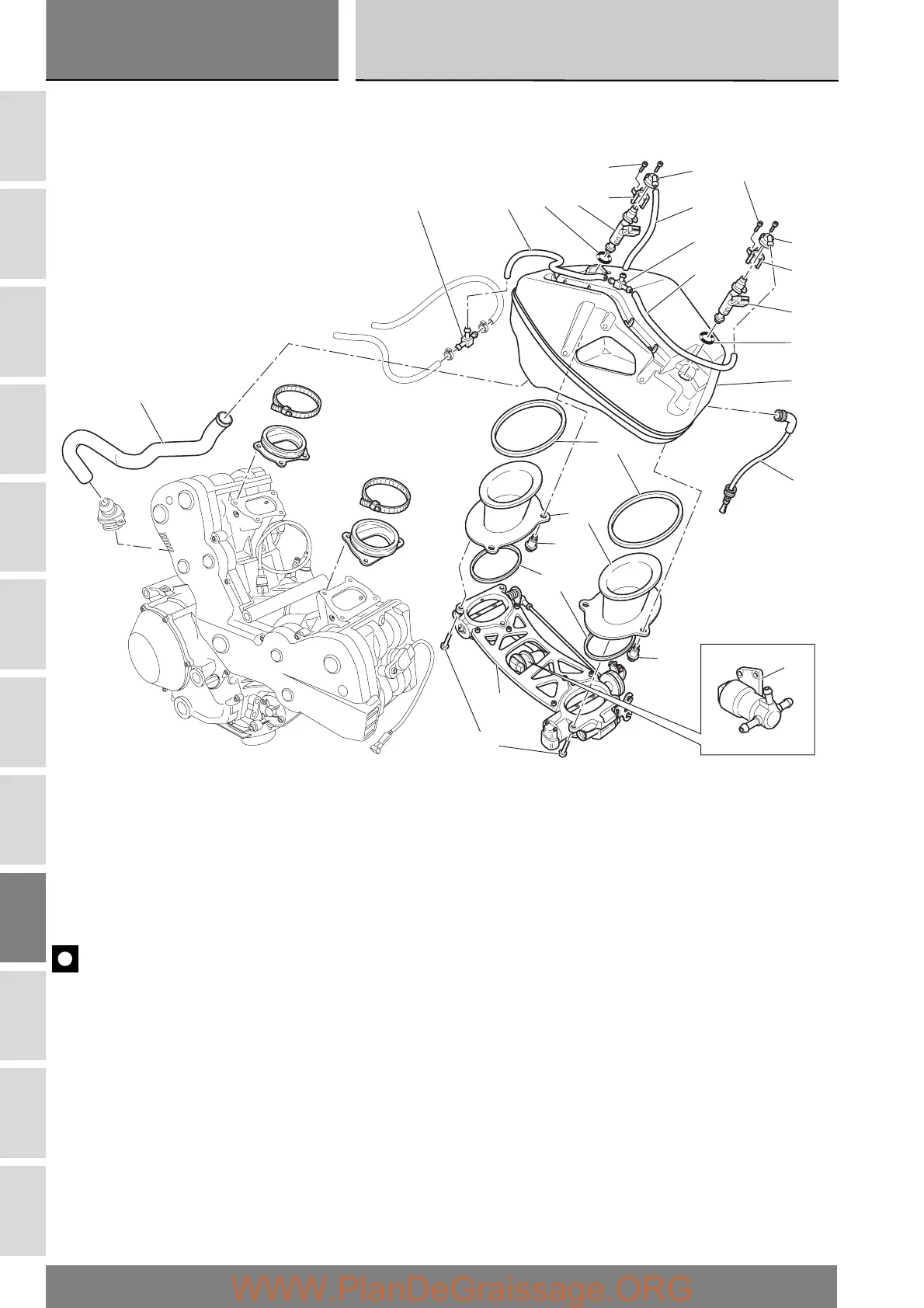 WWW.PlanDeGraissage.ORG