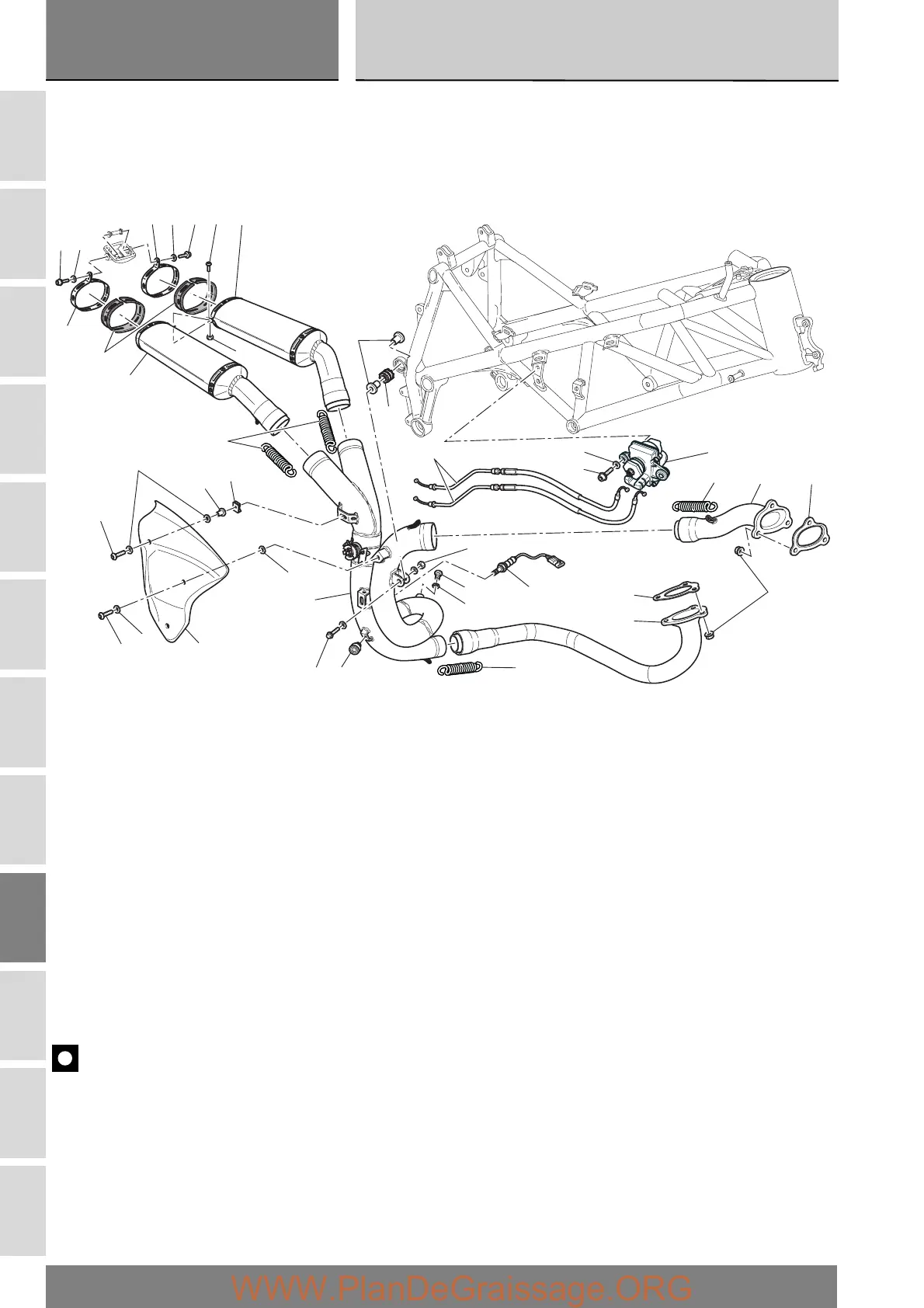 WWW.PlanDeGraissage.ORG