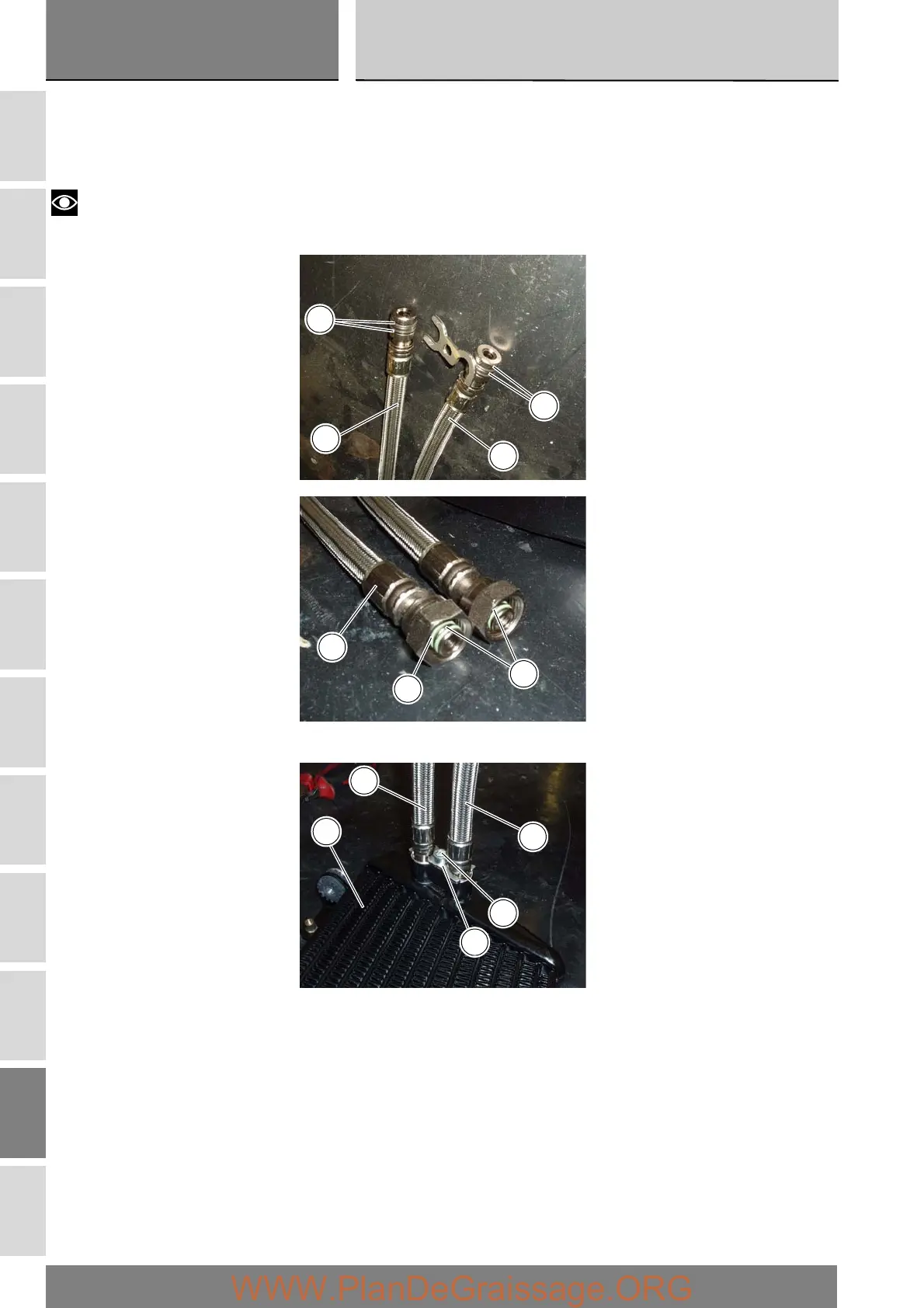 WWW.PlanDeGraissage.ORG