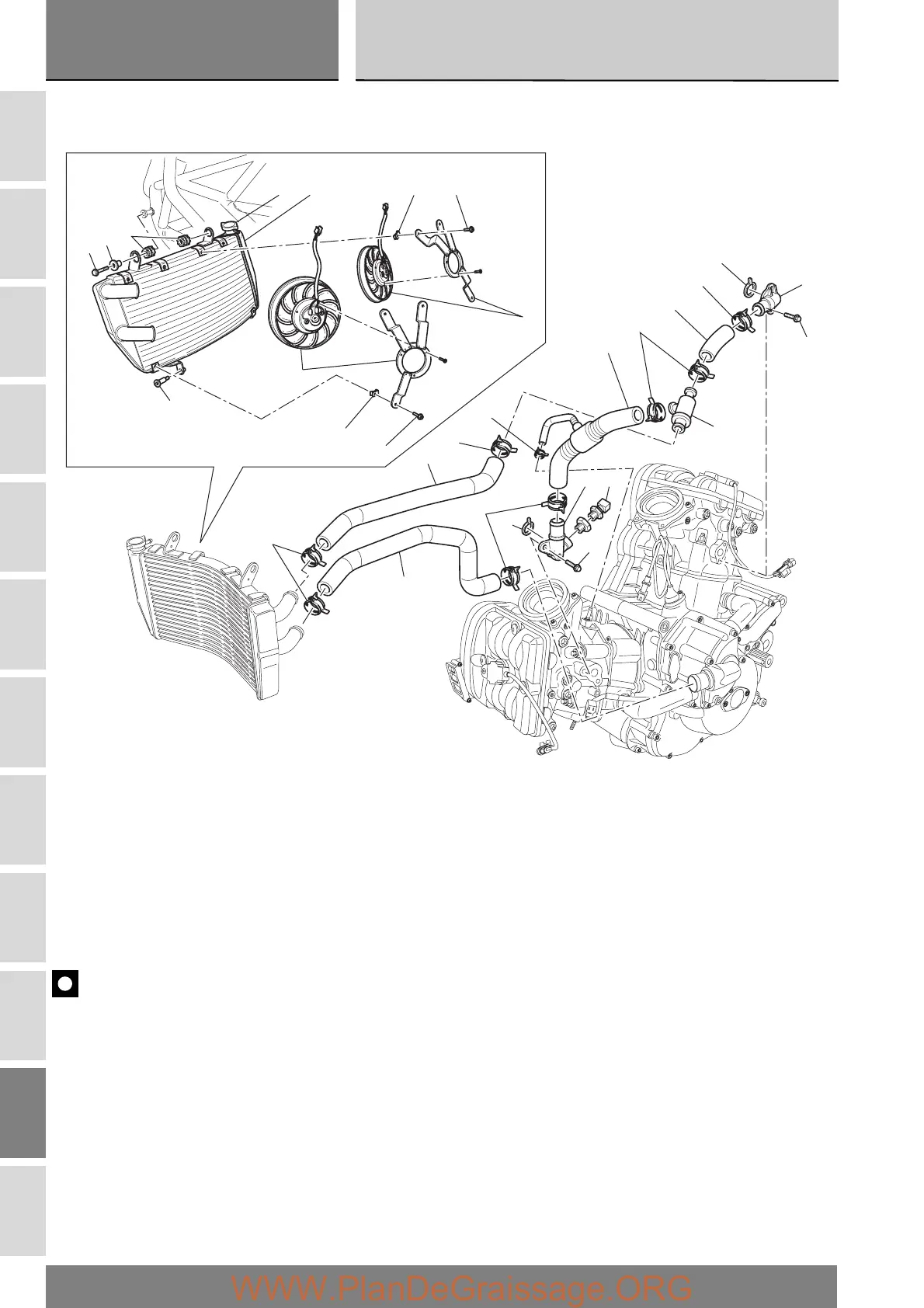 WWW.PlanDeGraissage.ORG