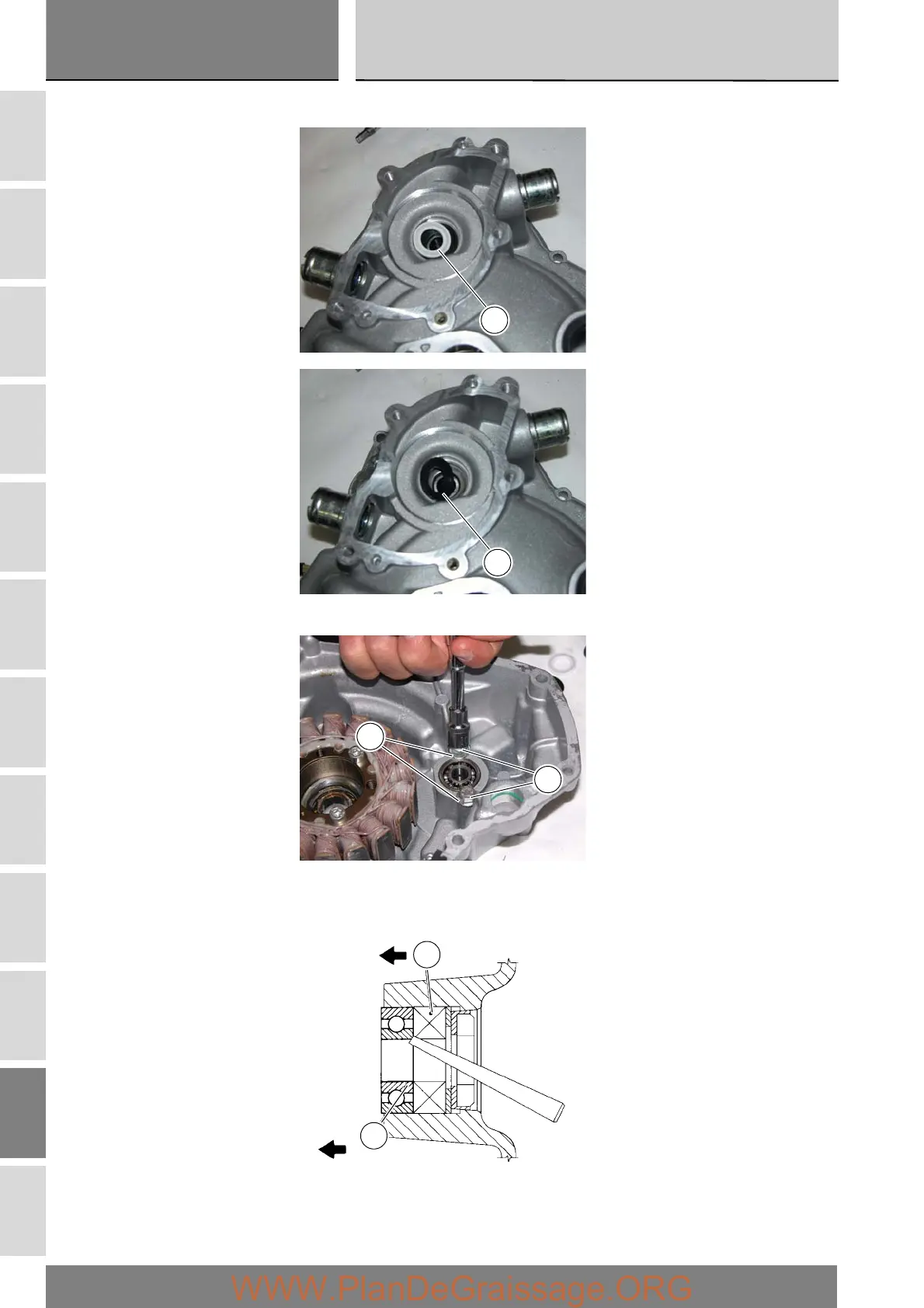 WWW.PlanDeGraissage.ORG