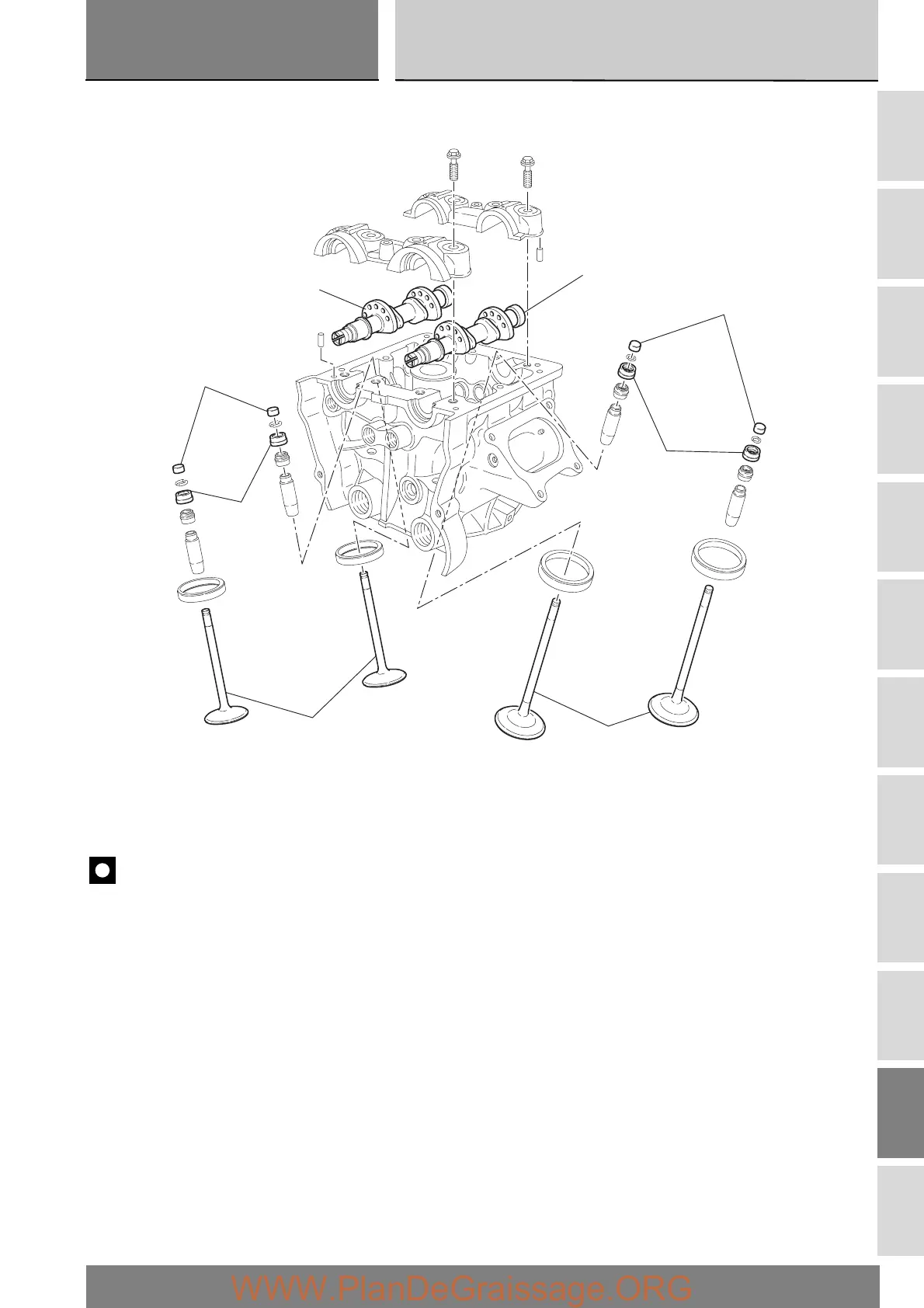 WWW.PlanDeGraissage.ORG