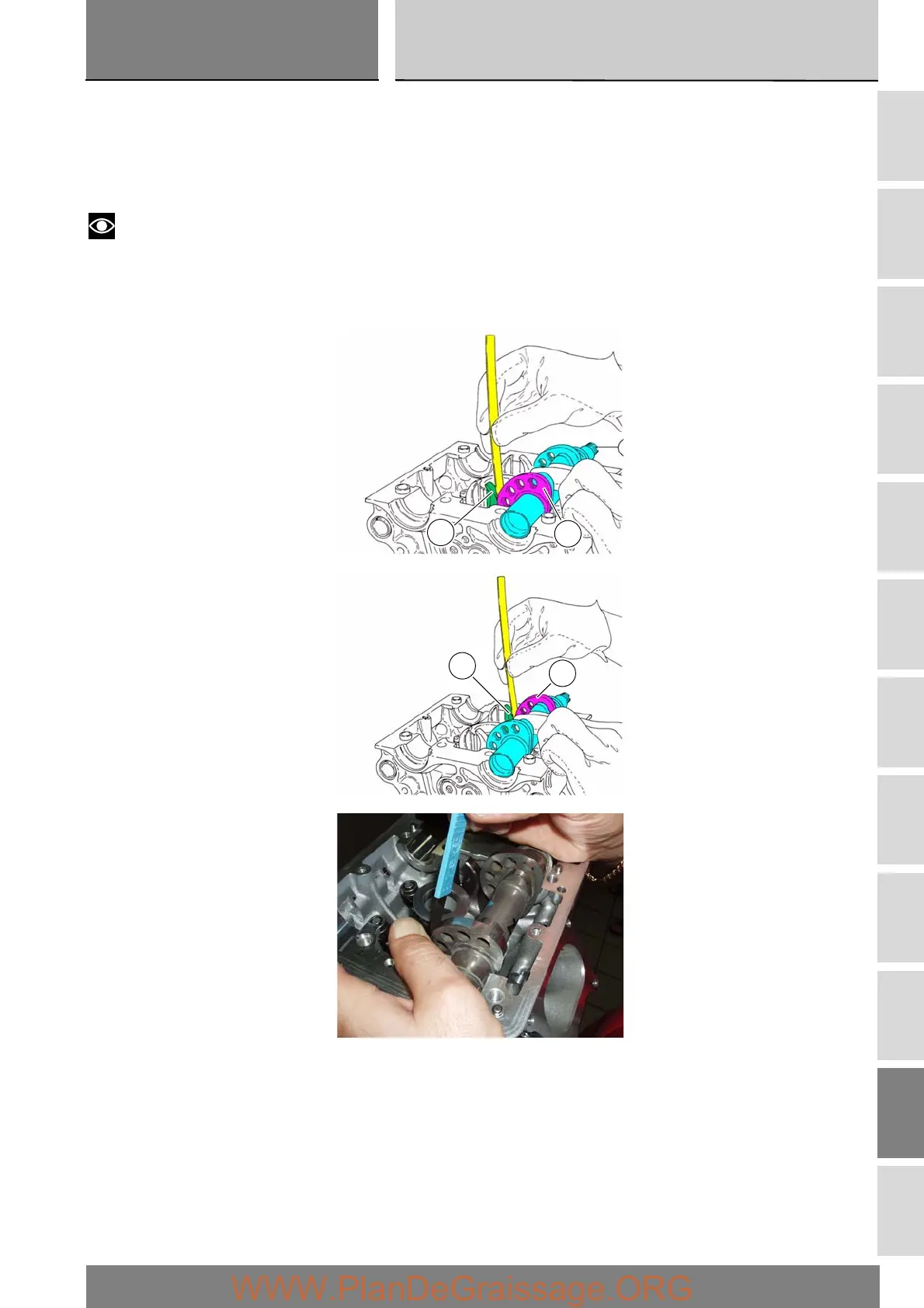 WWW.PlanDeGraissage.ORG