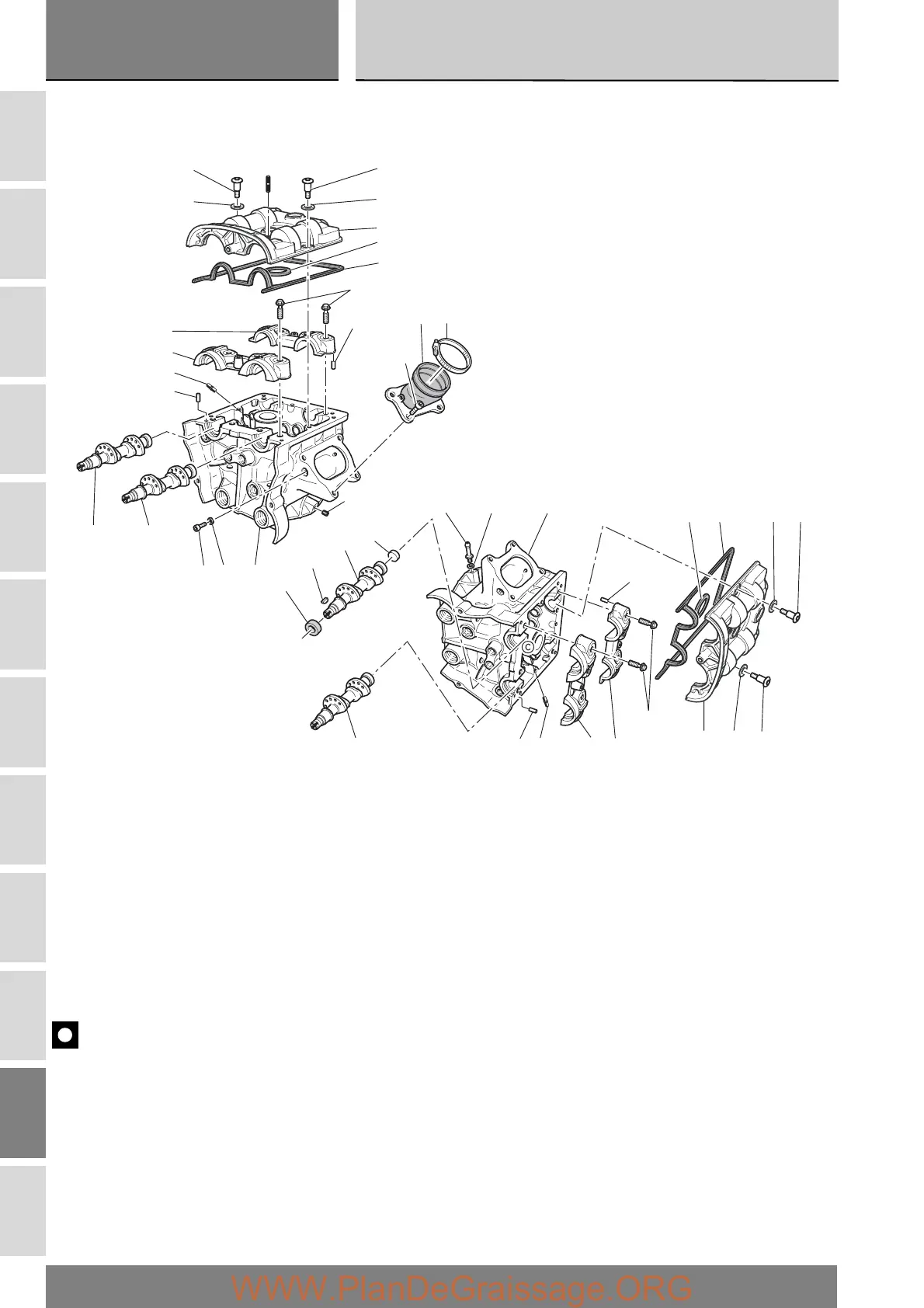 WWW.PlanDeGraissage.ORG