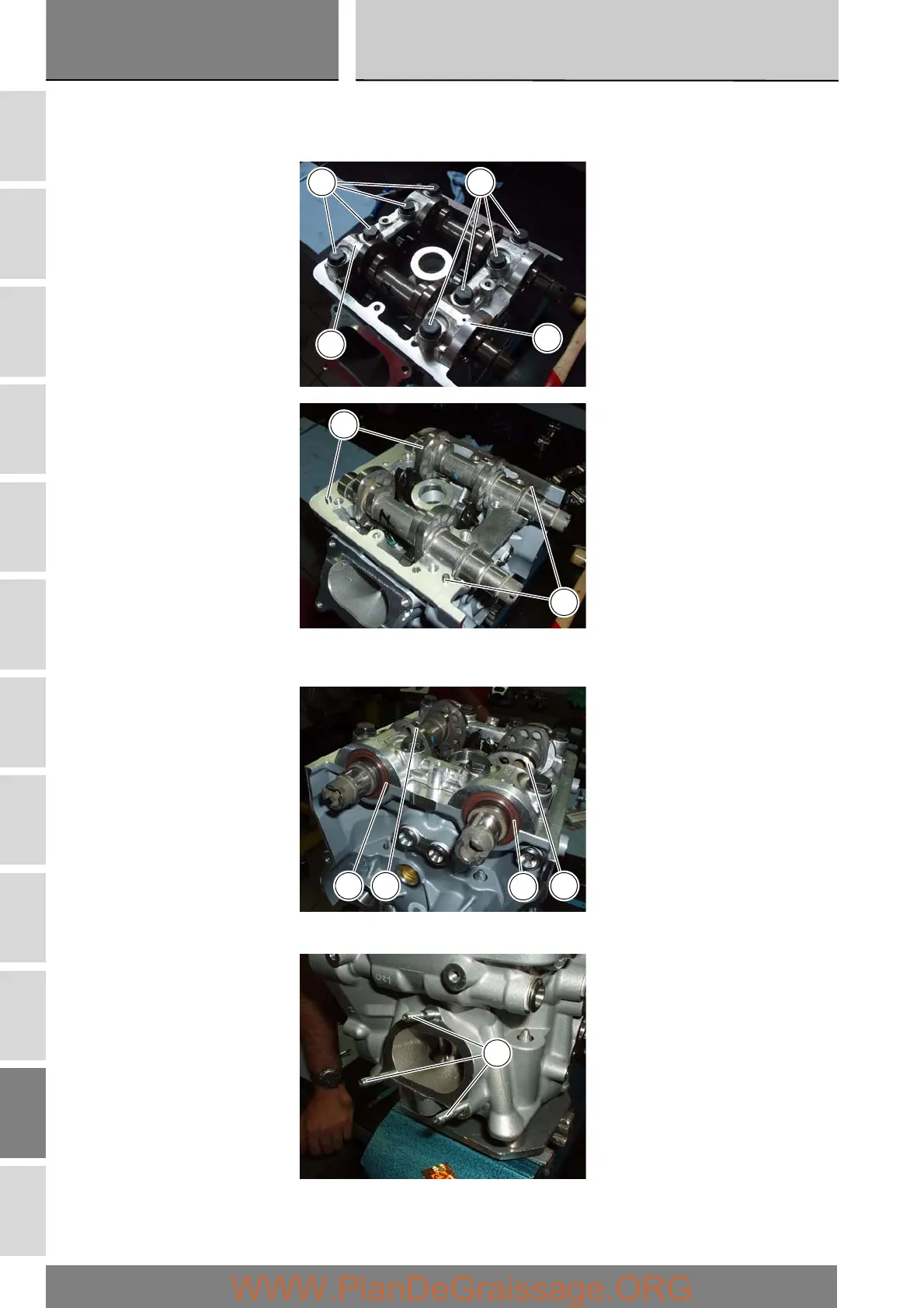 WWW.PlanDeGraissage.ORG