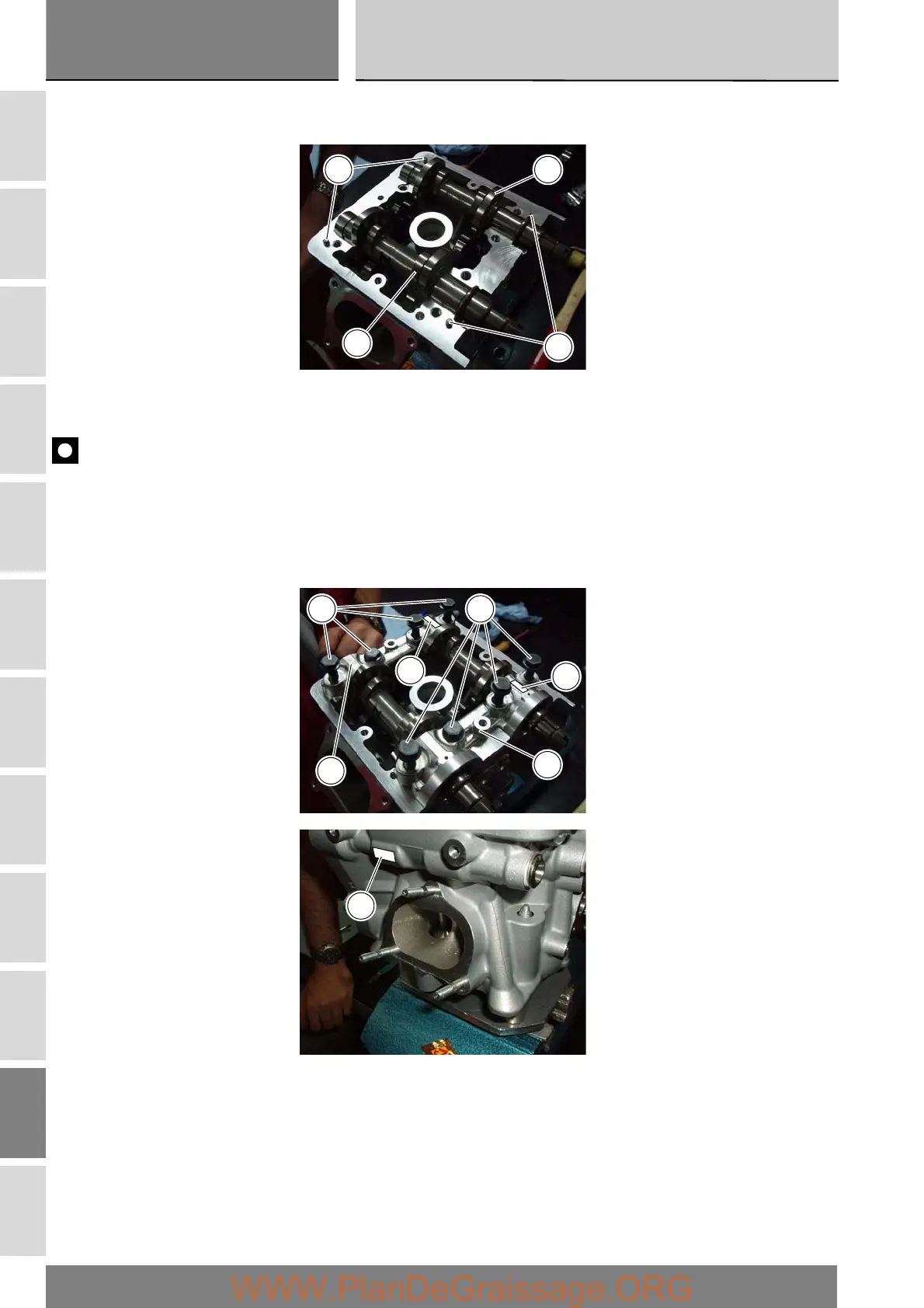 WWW.PlanDeGraissage.ORG