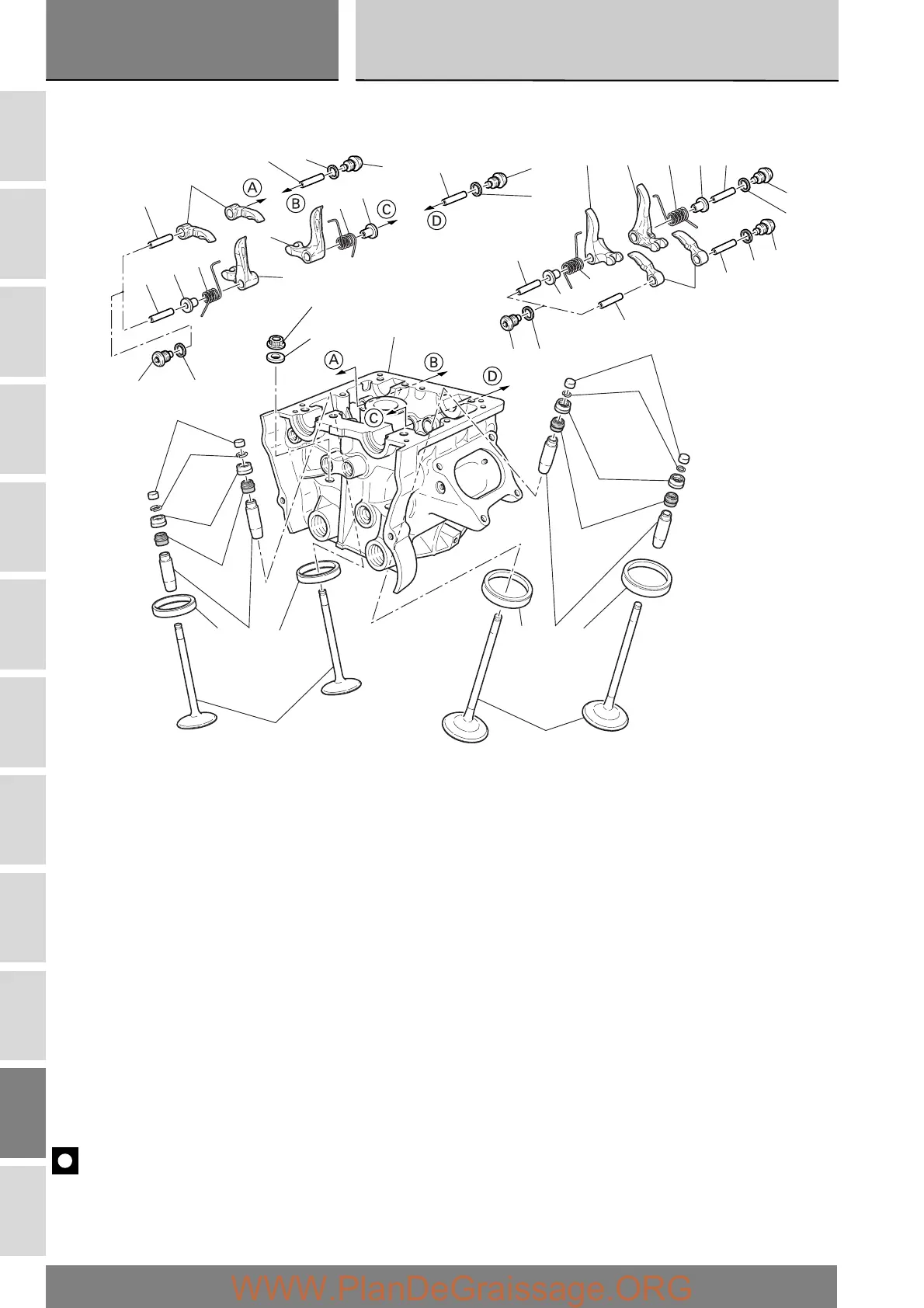 A

B

C

D

A

B

D

C

WWW.PlanDeGraissage.ORG