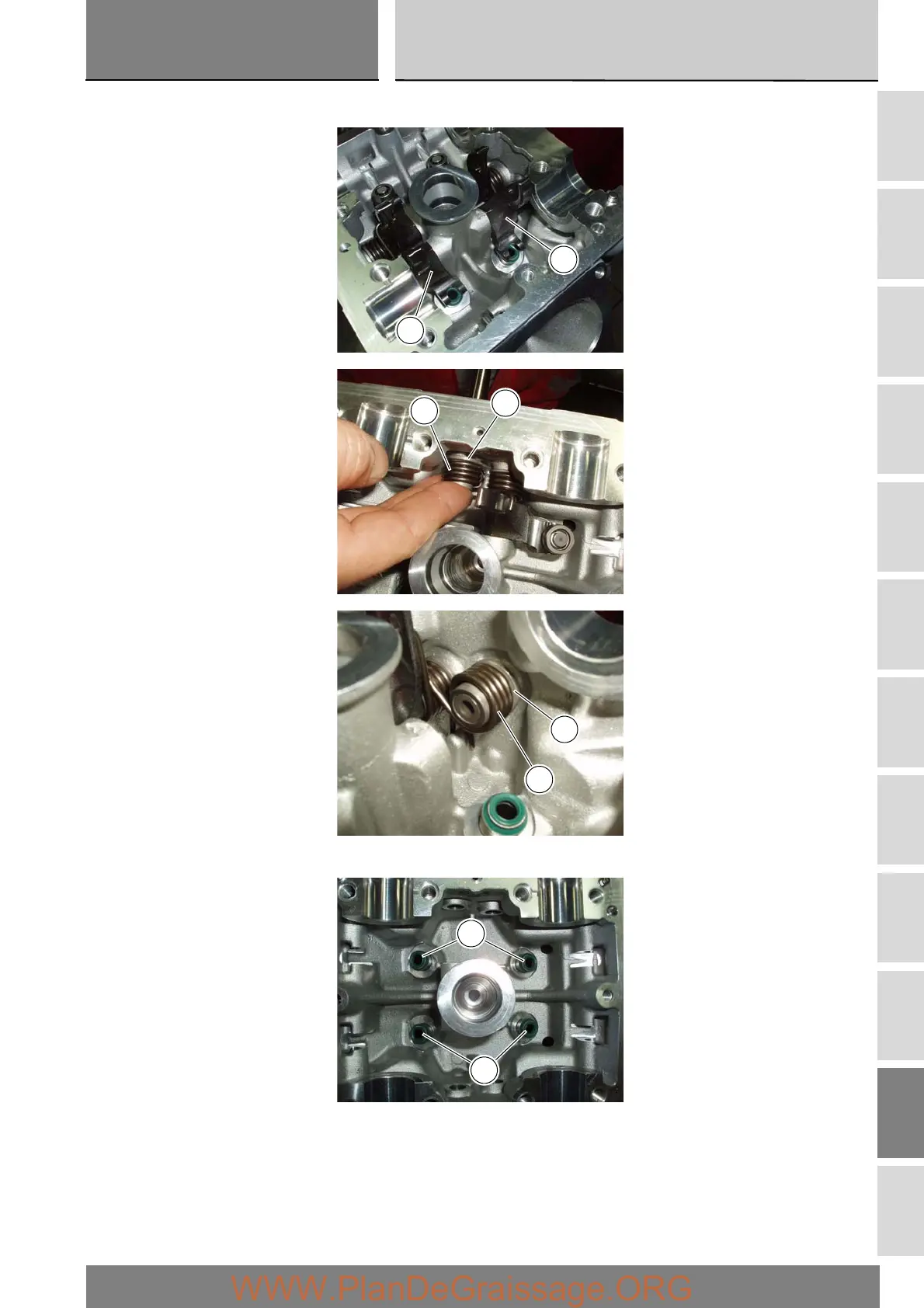 WWW.PlanDeGraissage.ORG