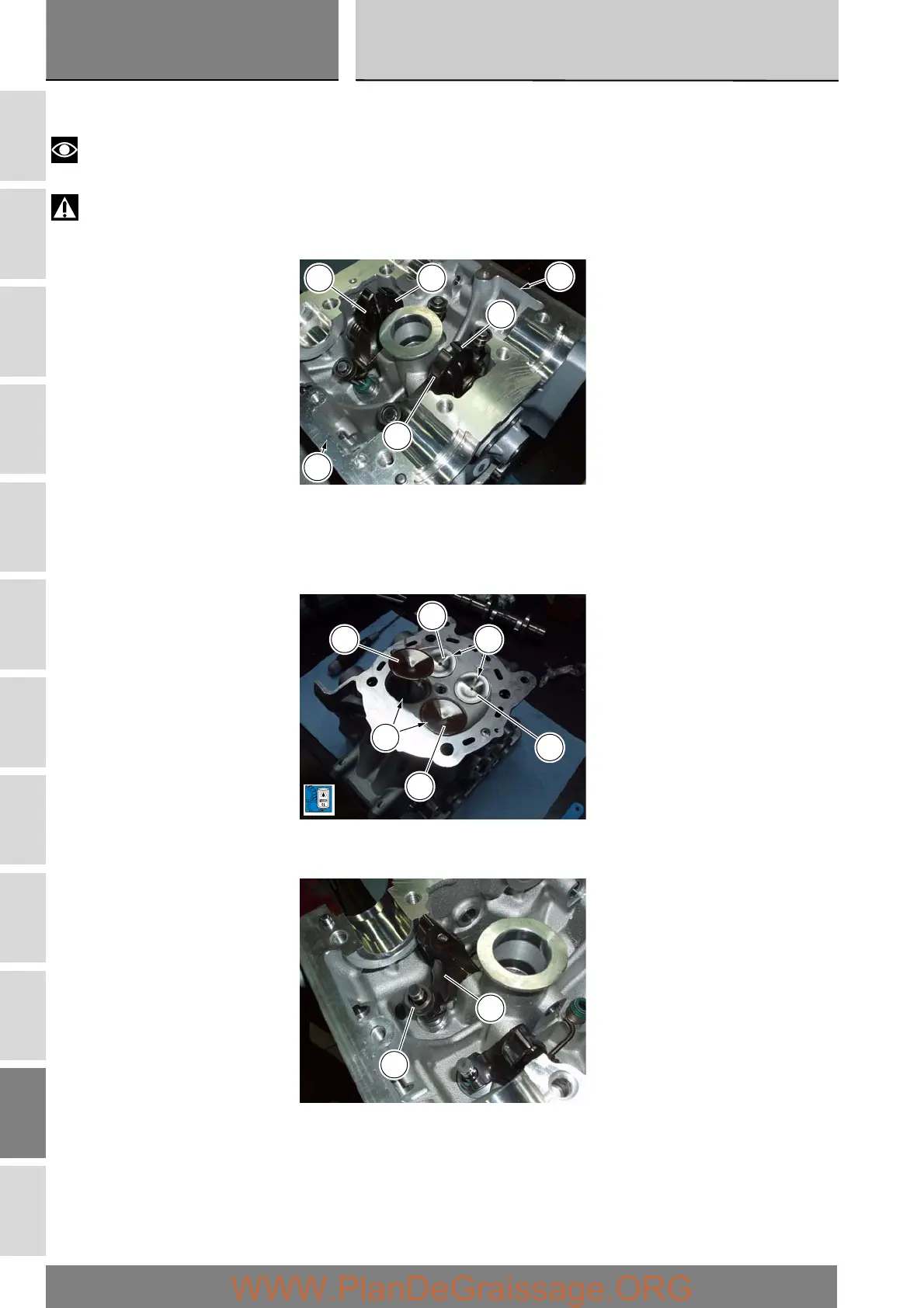 WWW.PlanDeGraissage.ORG