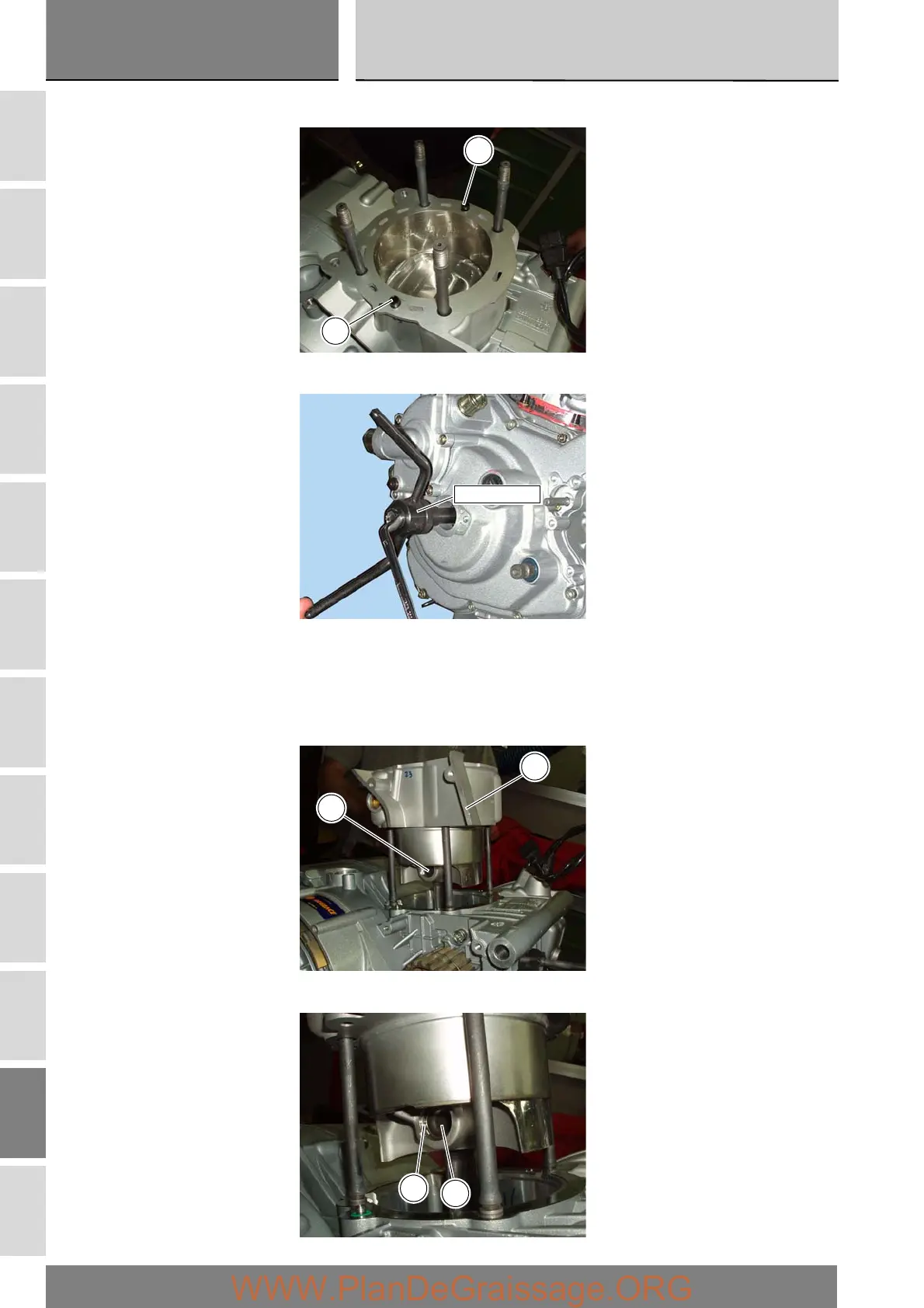 WWW.PlanDeGraissage.ORG