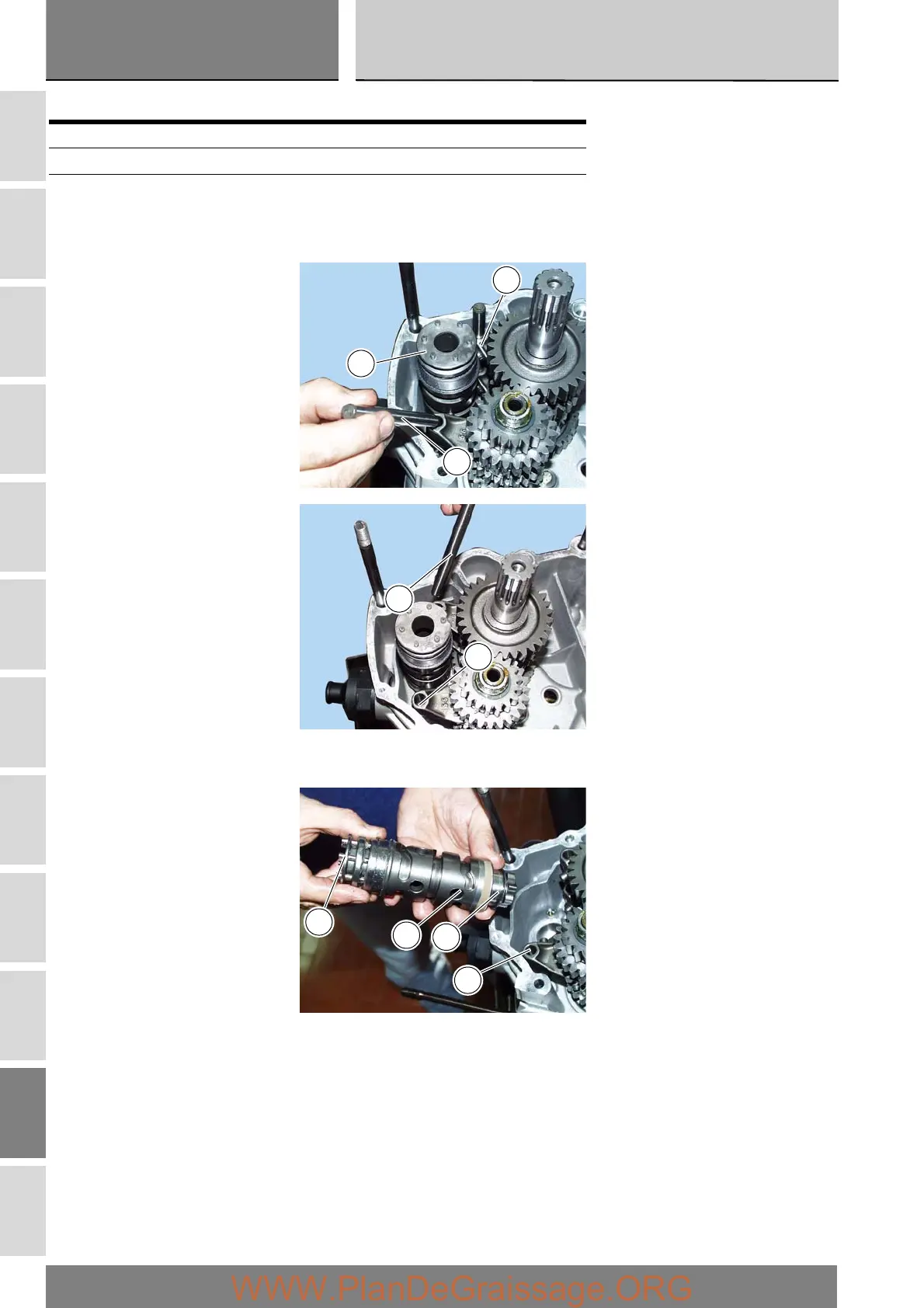 WWW.PlanDeGraissage.ORG