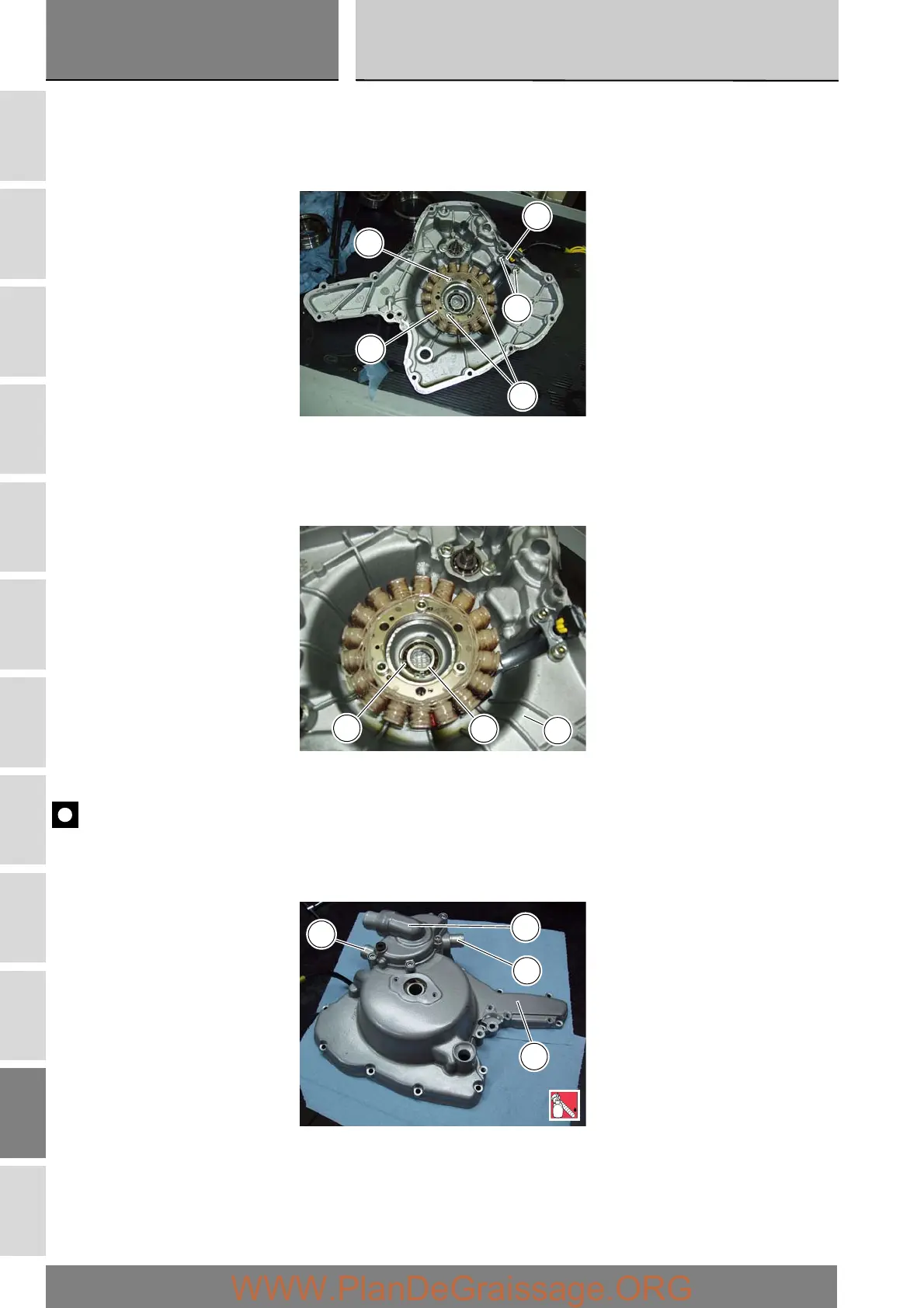 WWW.PlanDeGraissage.ORG