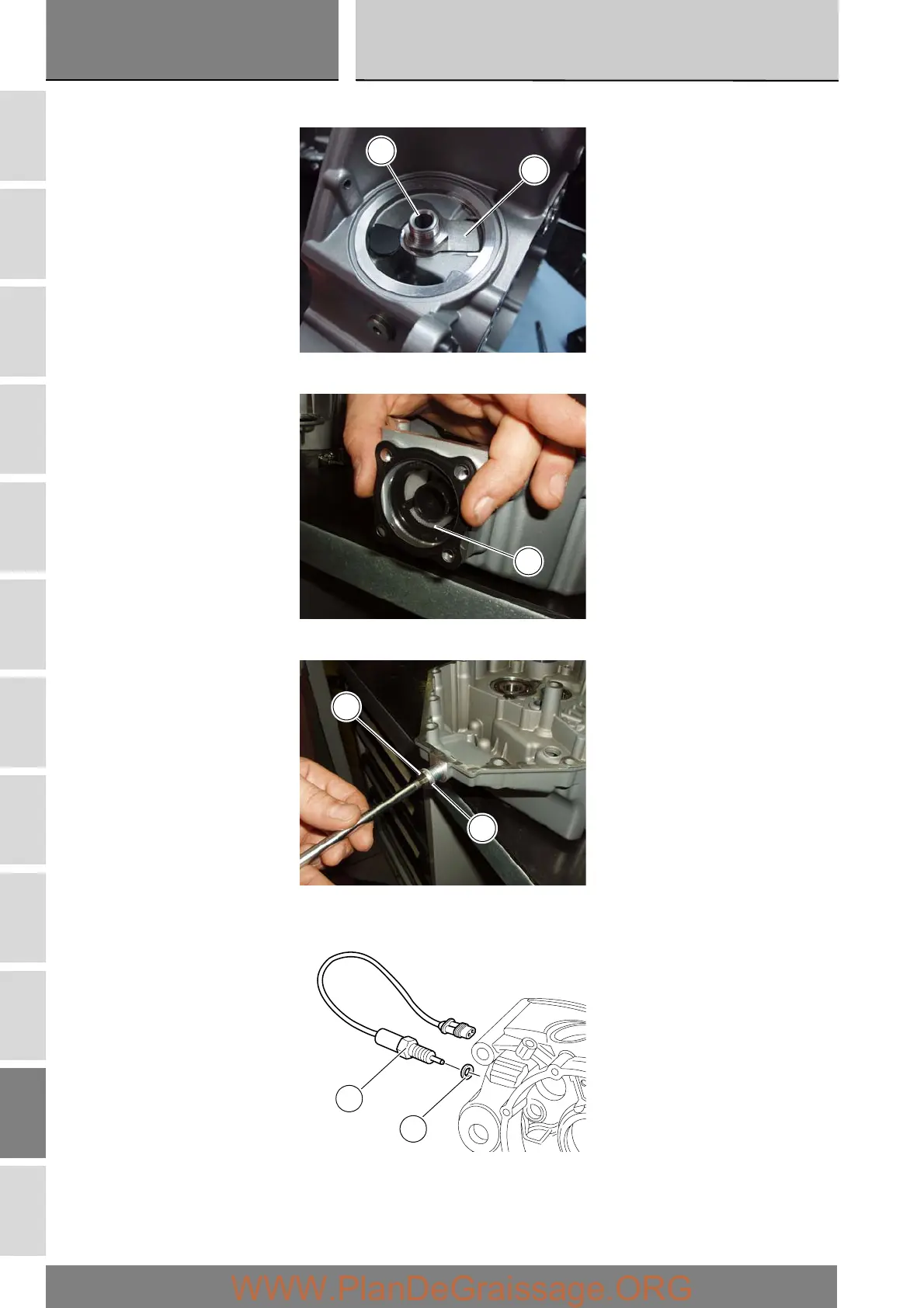 WWW.PlanDeGraissage.ORG