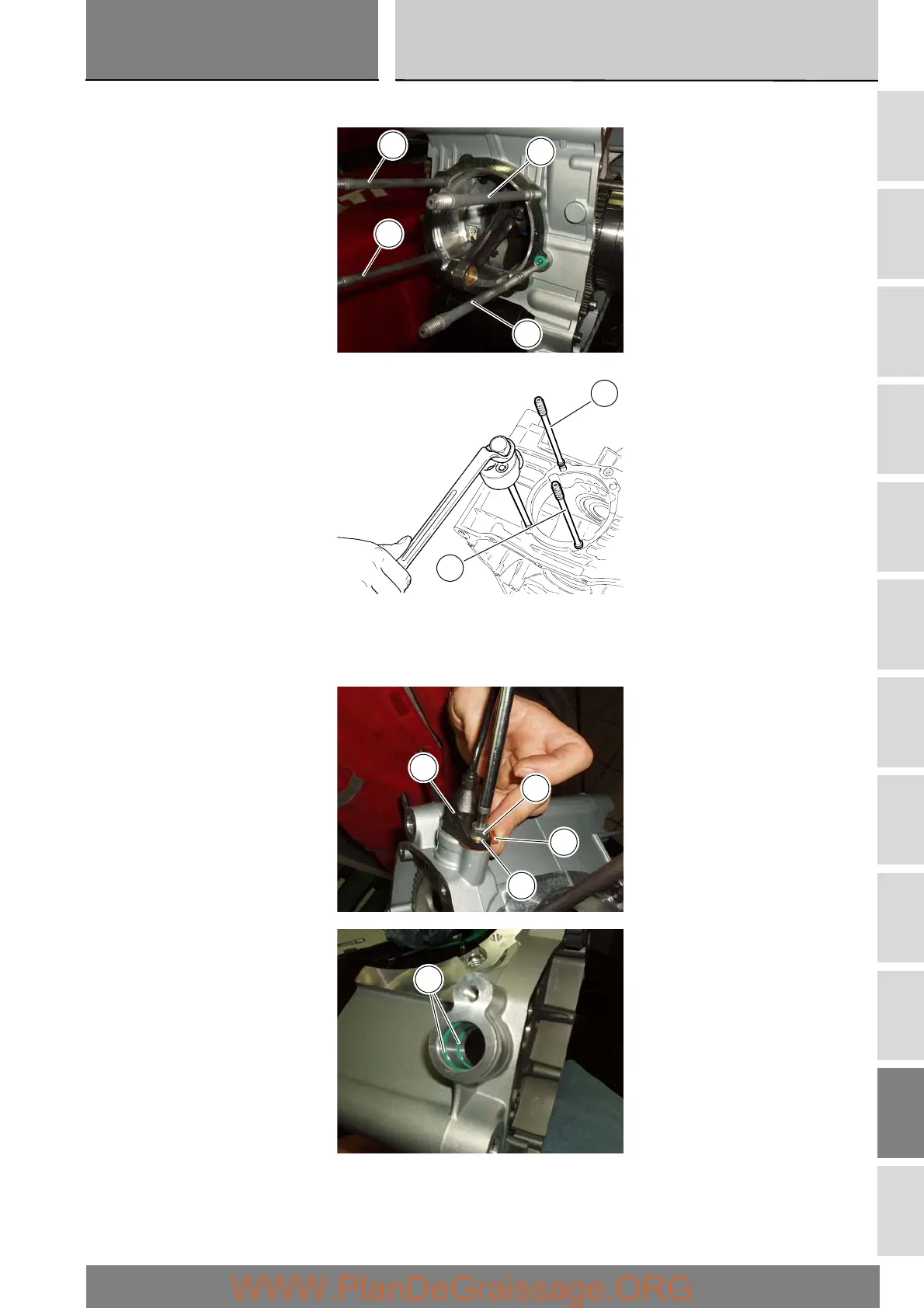 WWW.PlanDeGraissage.ORG