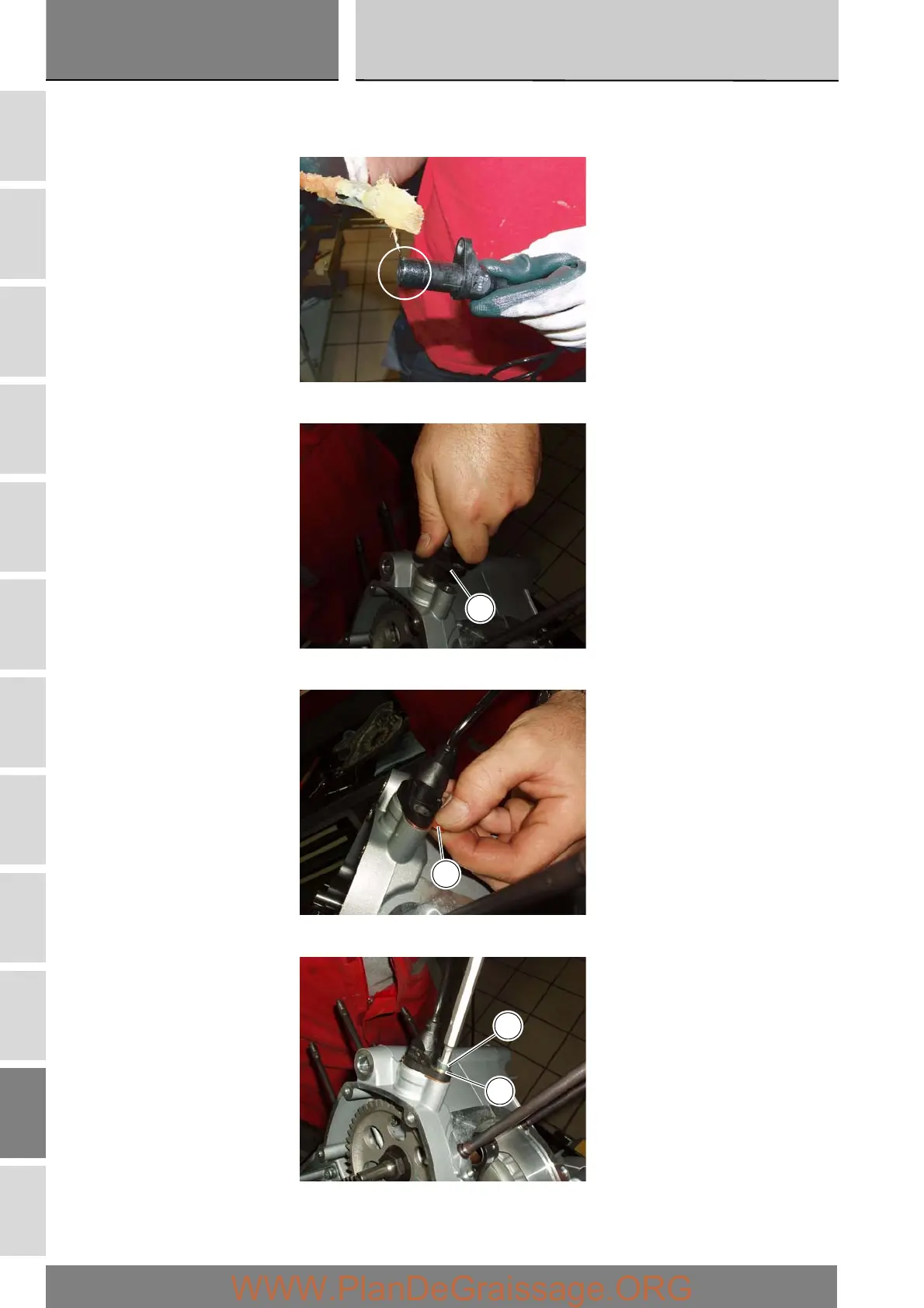 WWW.PlanDeGraissage.ORG