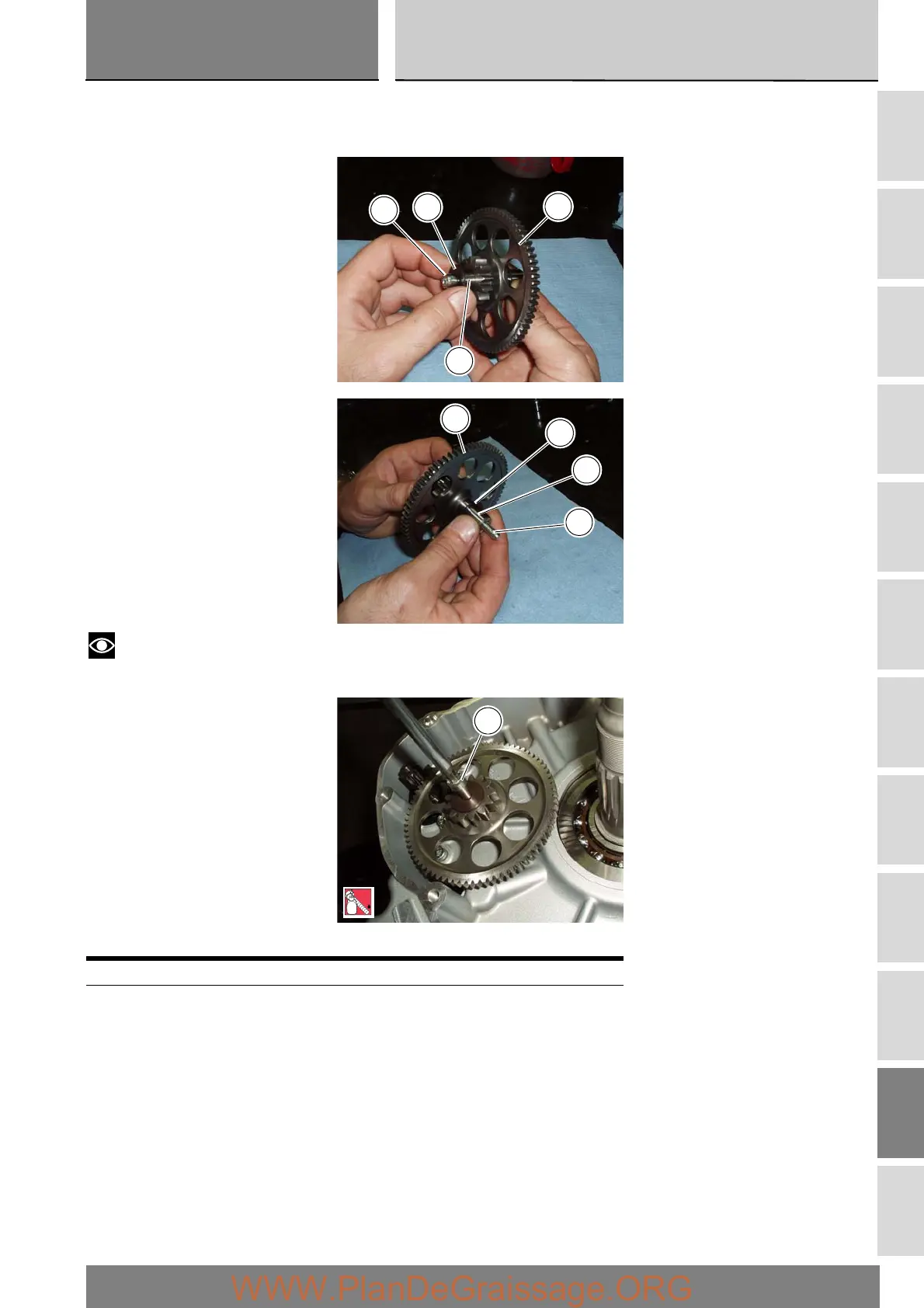 WWW.PlanDeGraissage.ORG