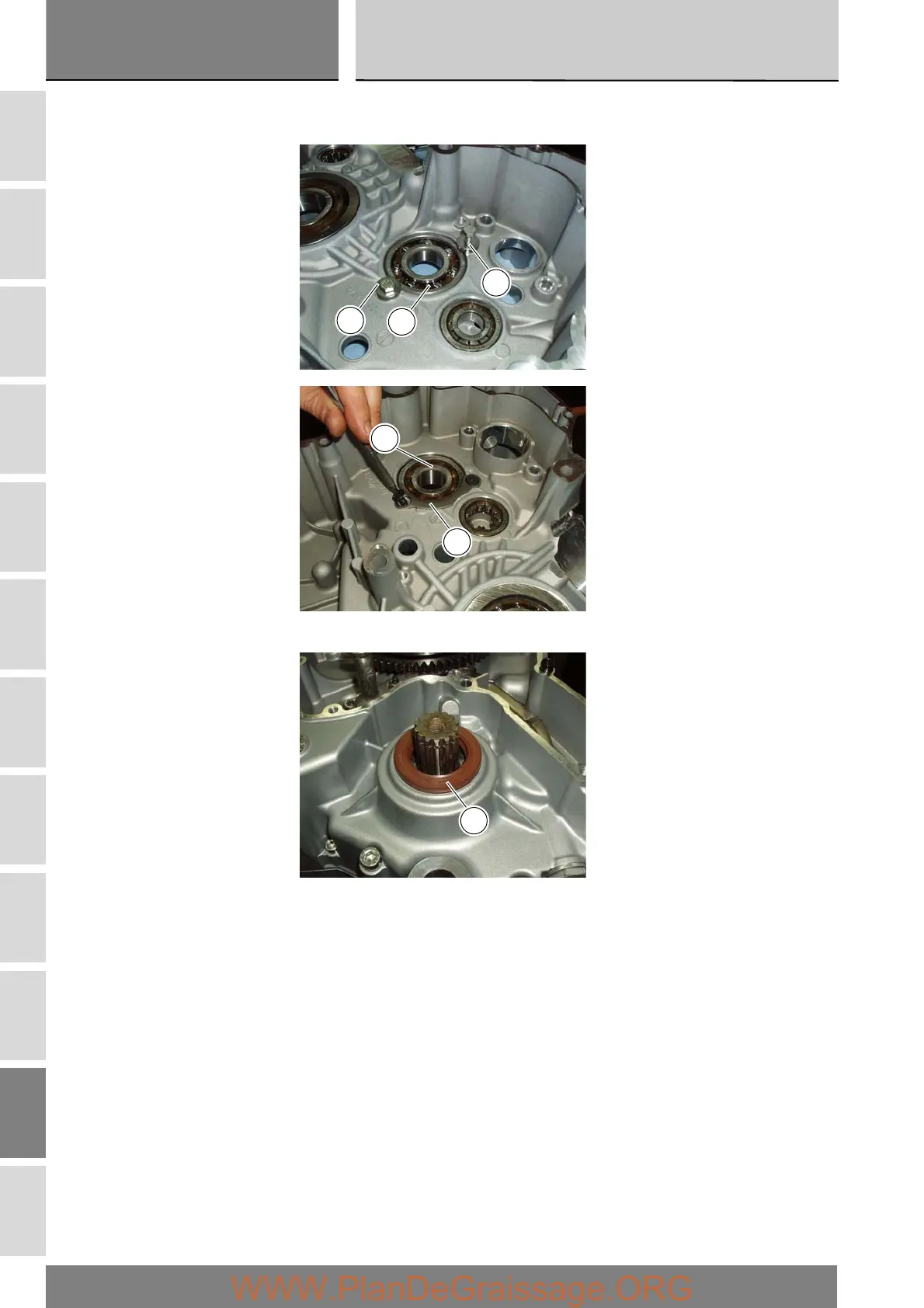 WWW.PlanDeGraissage.ORG