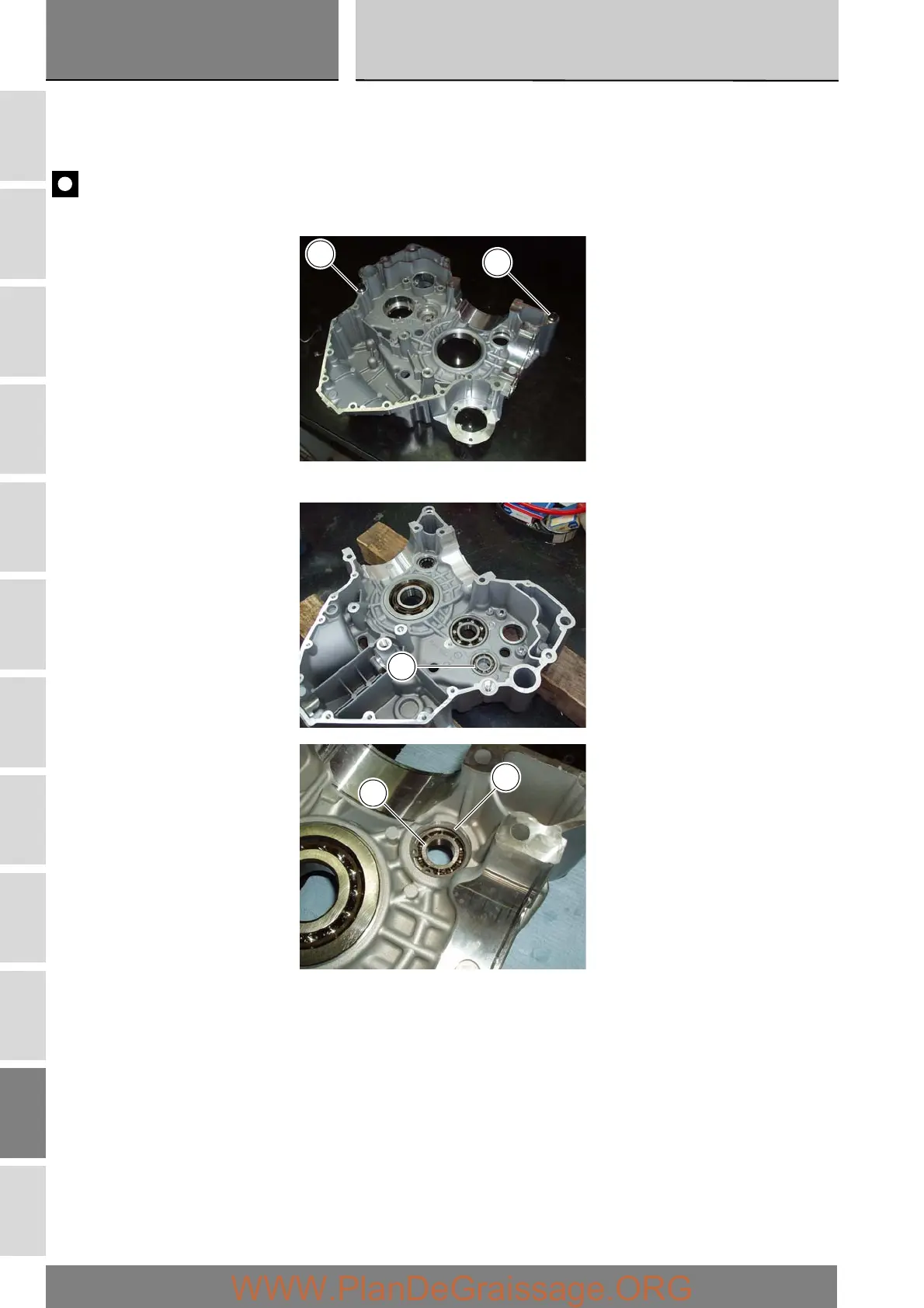 WWW.PlanDeGraissage.ORG