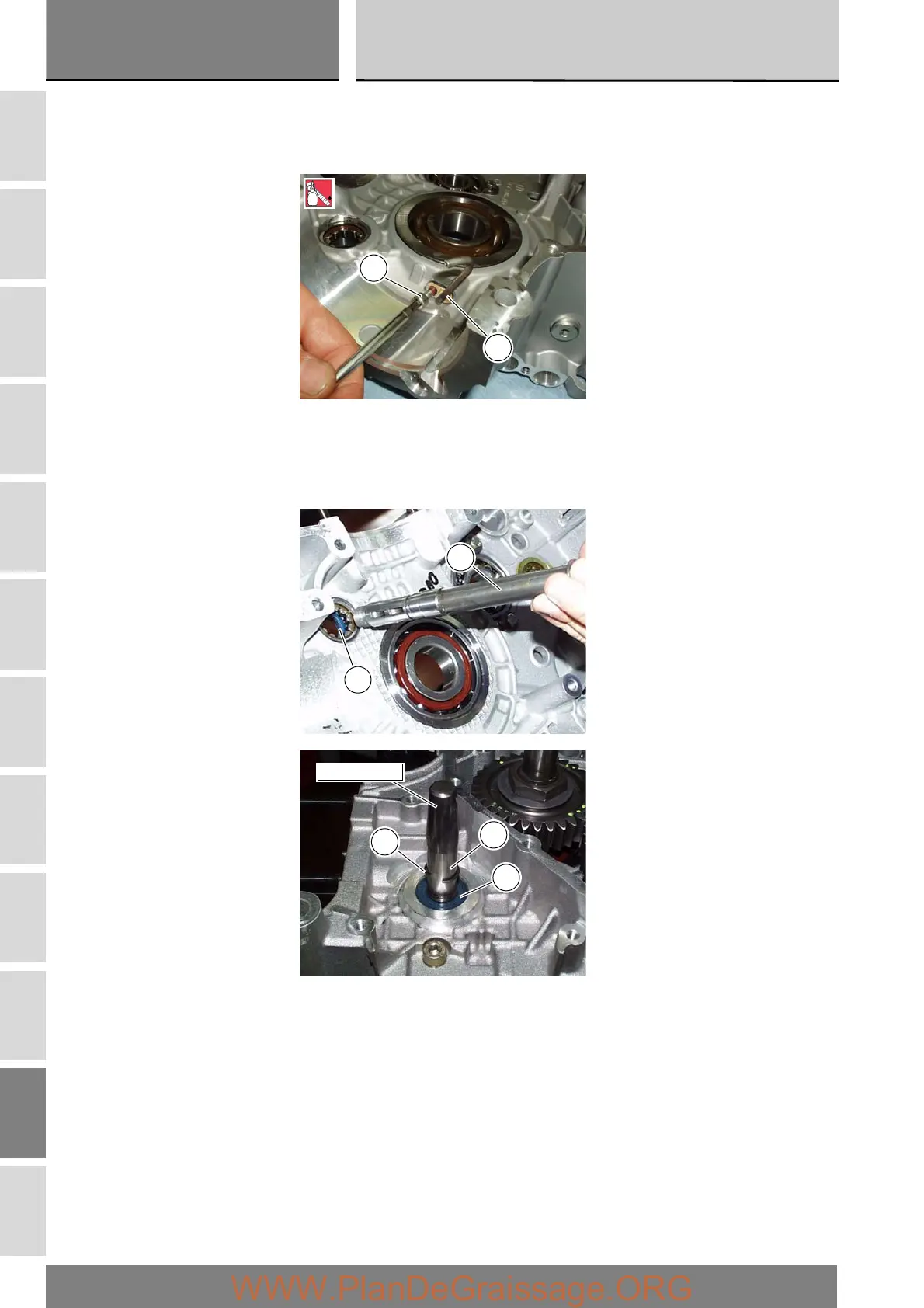 WWW.PlanDeGraissage.ORG