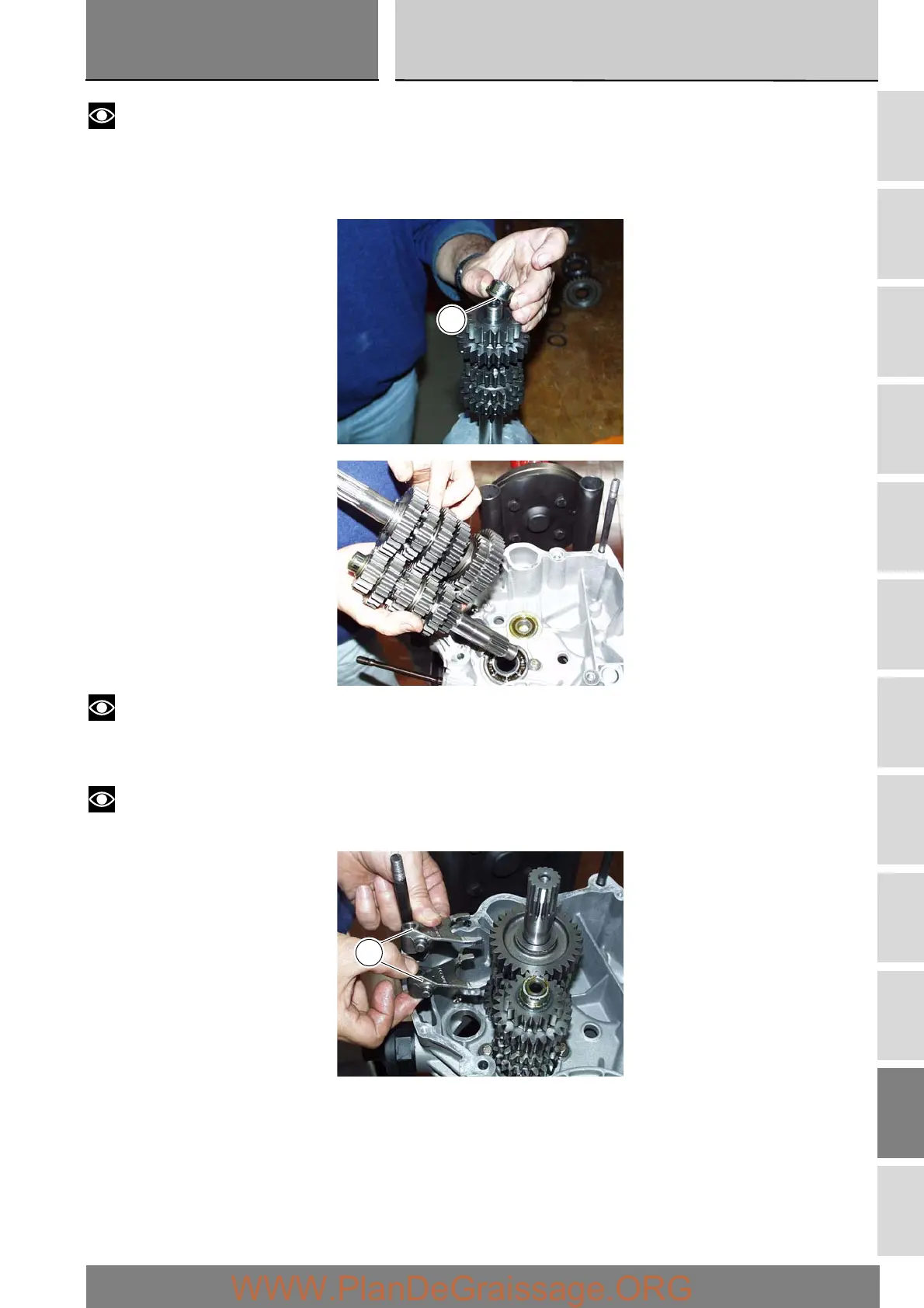 WWW.PlanDeGraissage.ORG