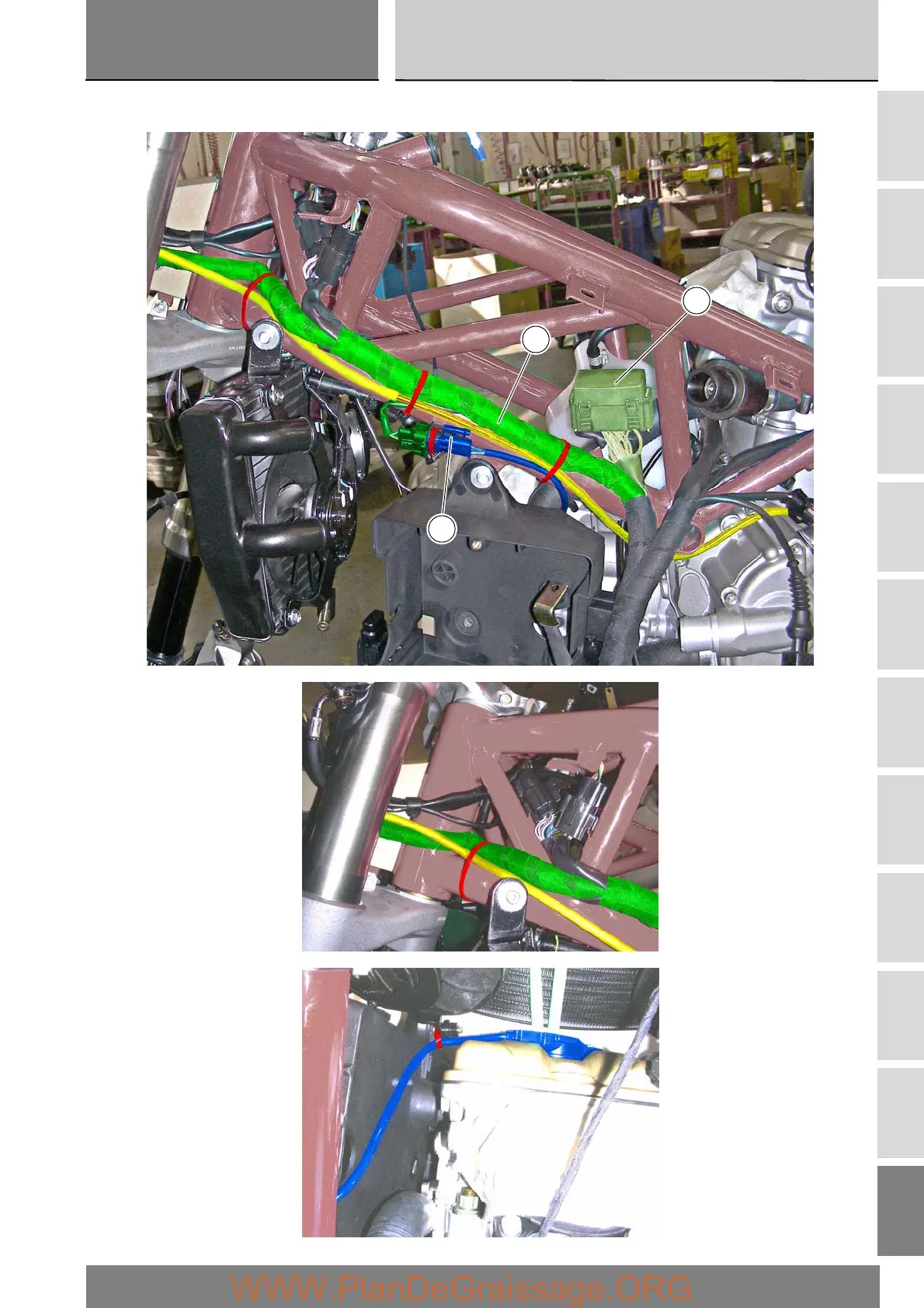 WWW.PlanDeGraissage.ORG