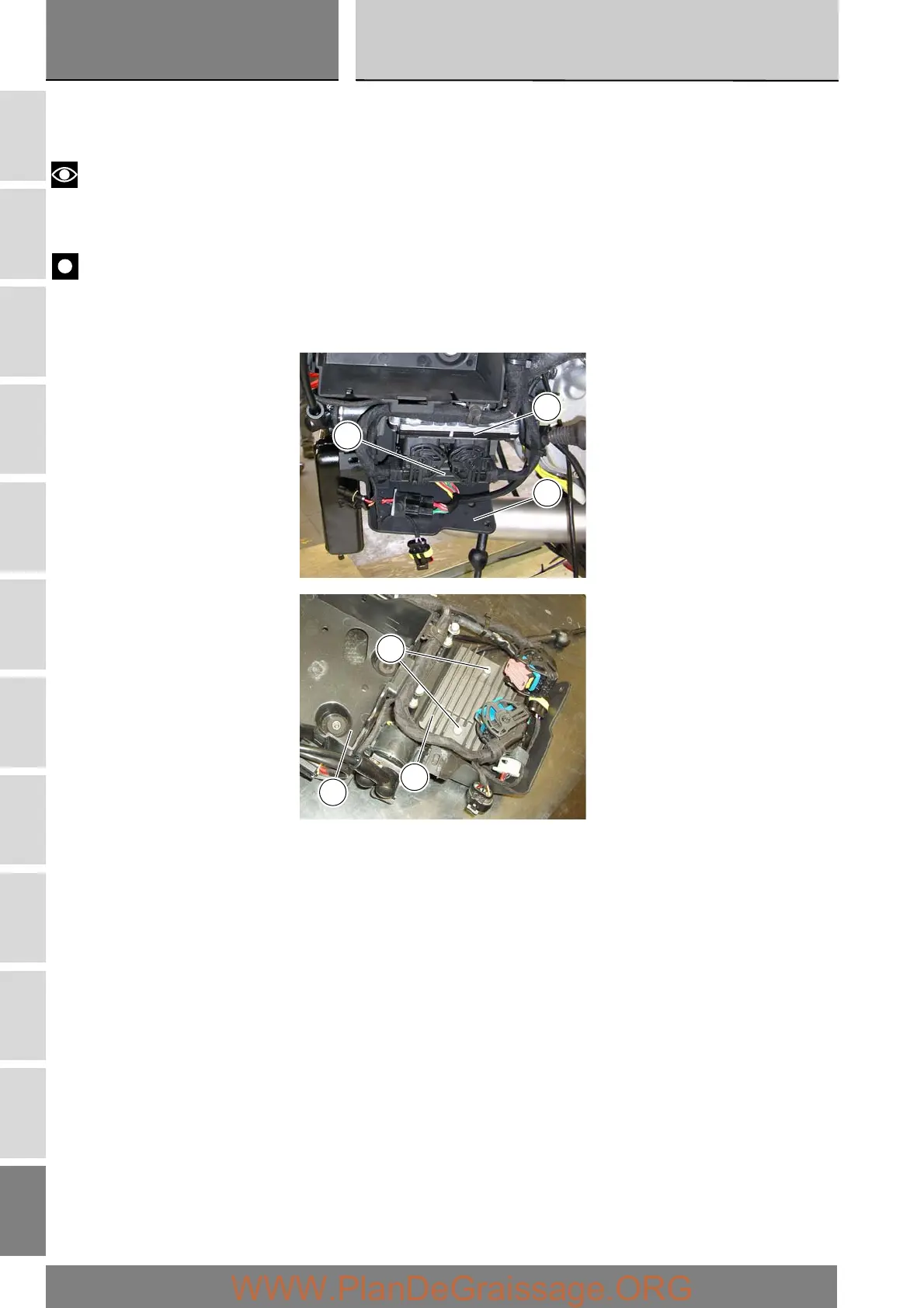 WWW.PlanDeGraissage.ORG