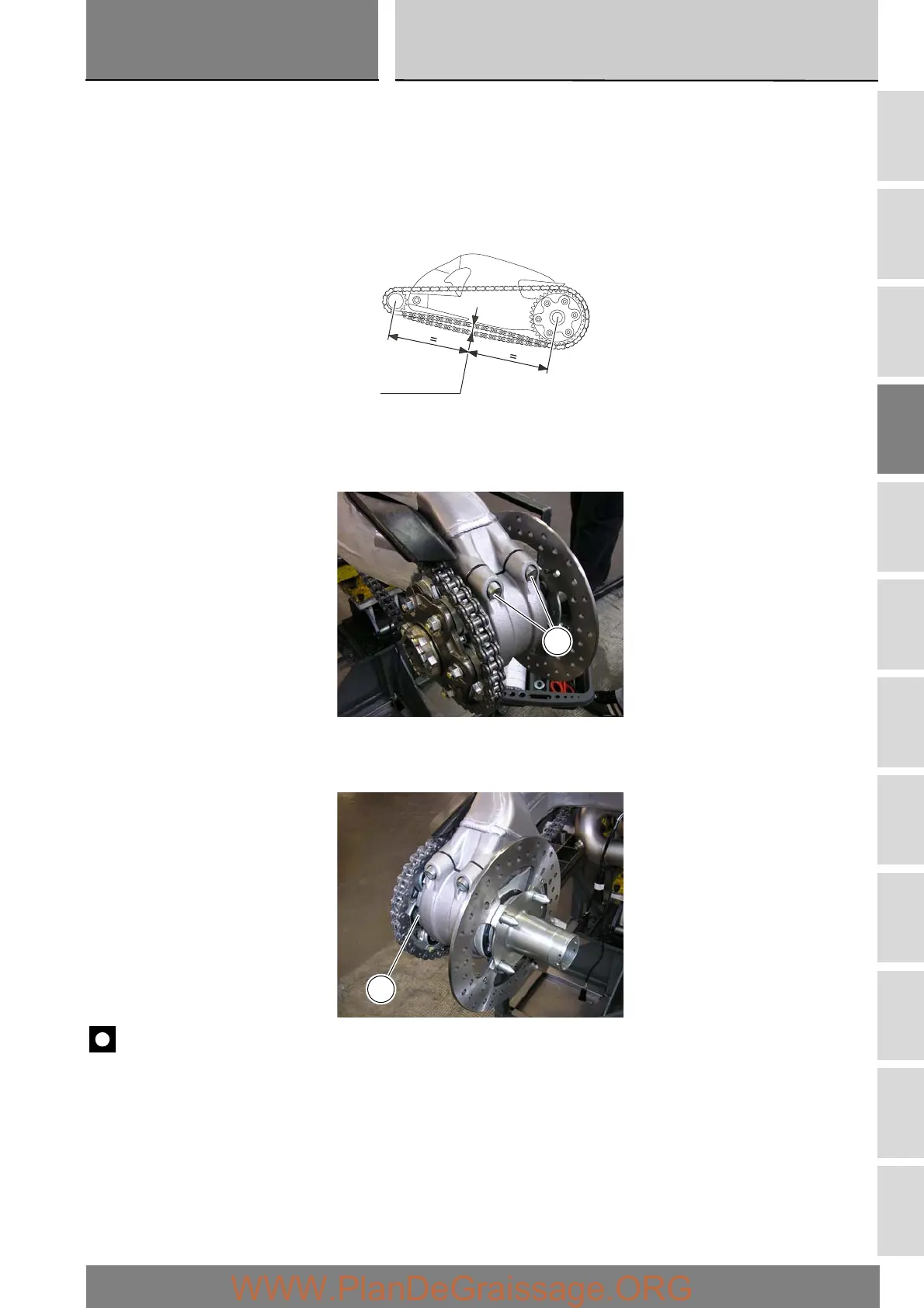 =

=

WWW.PlanDeGraissage.ORG