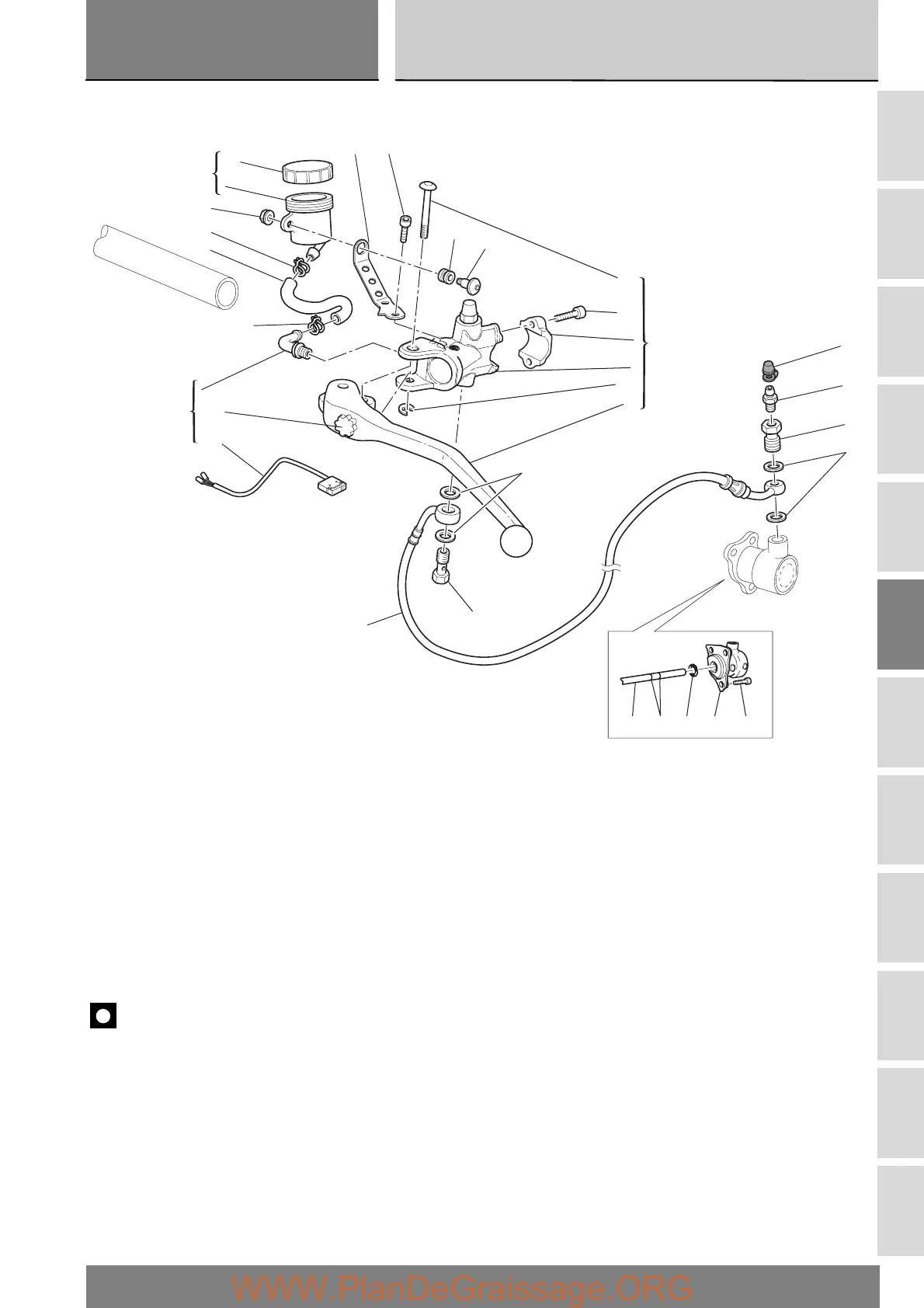 WWW.PlanDeGraissage.ORG