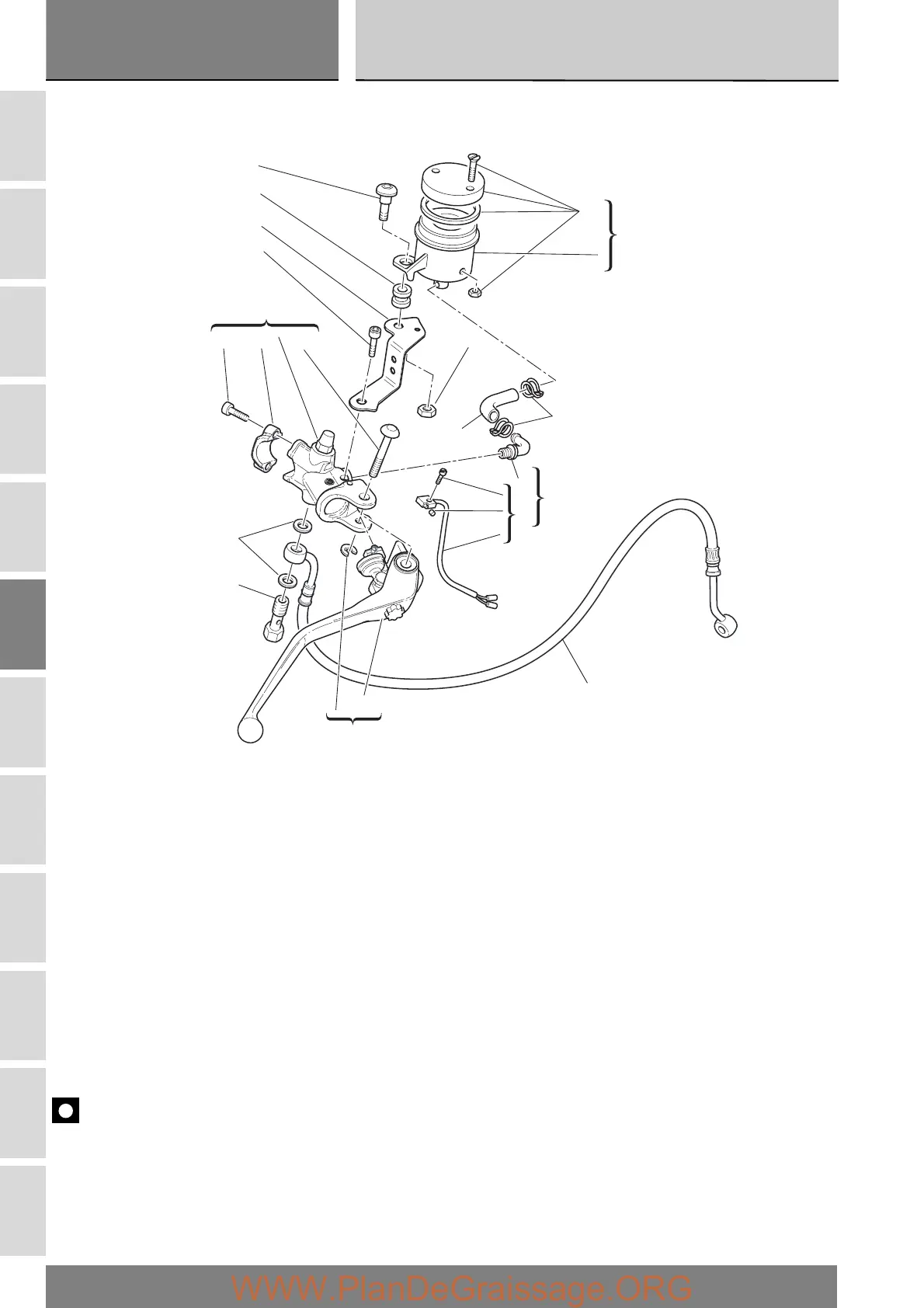 WWW.PlanDeGraissage.ORG