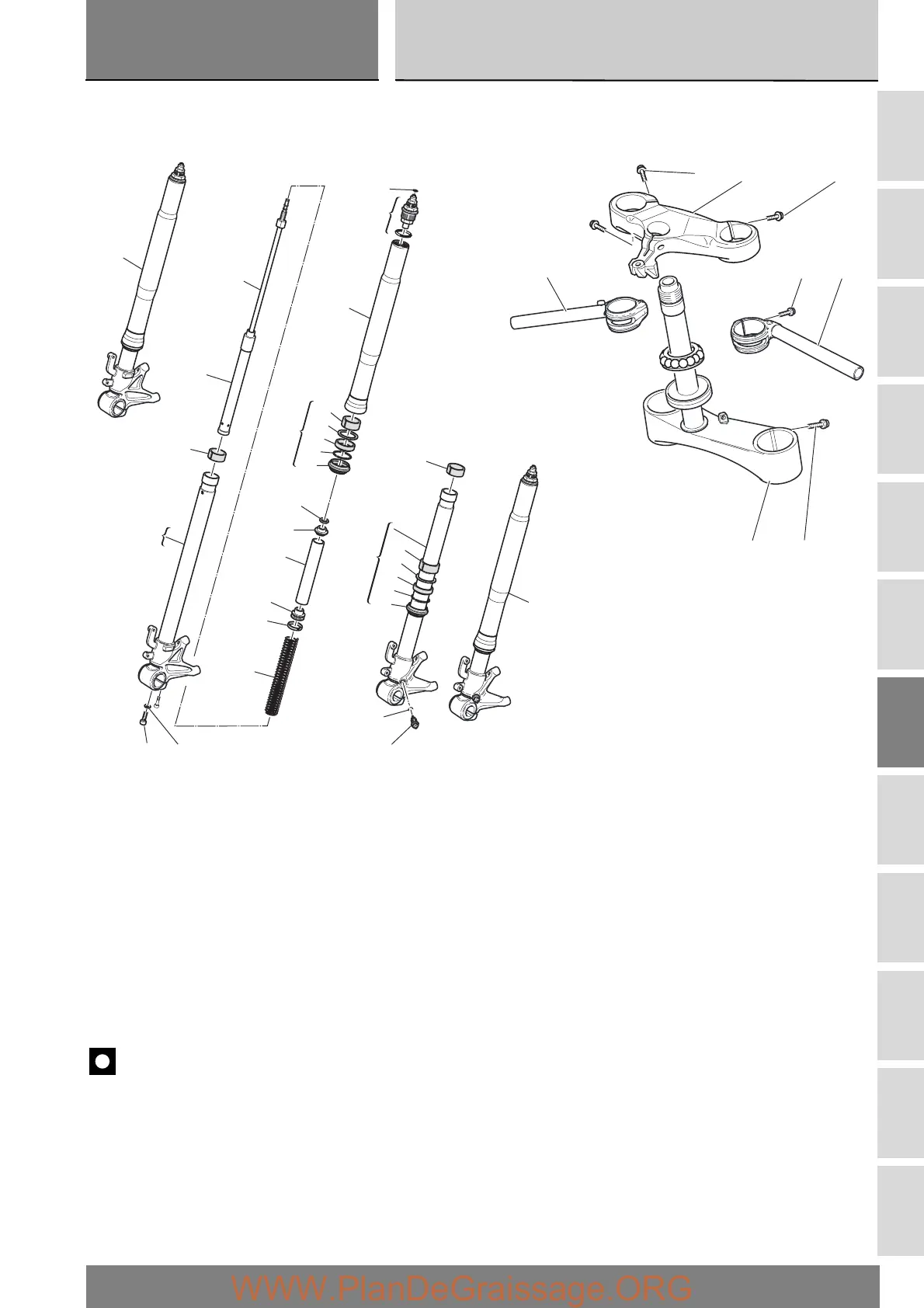 WWW.PlanDeGraissage.ORG