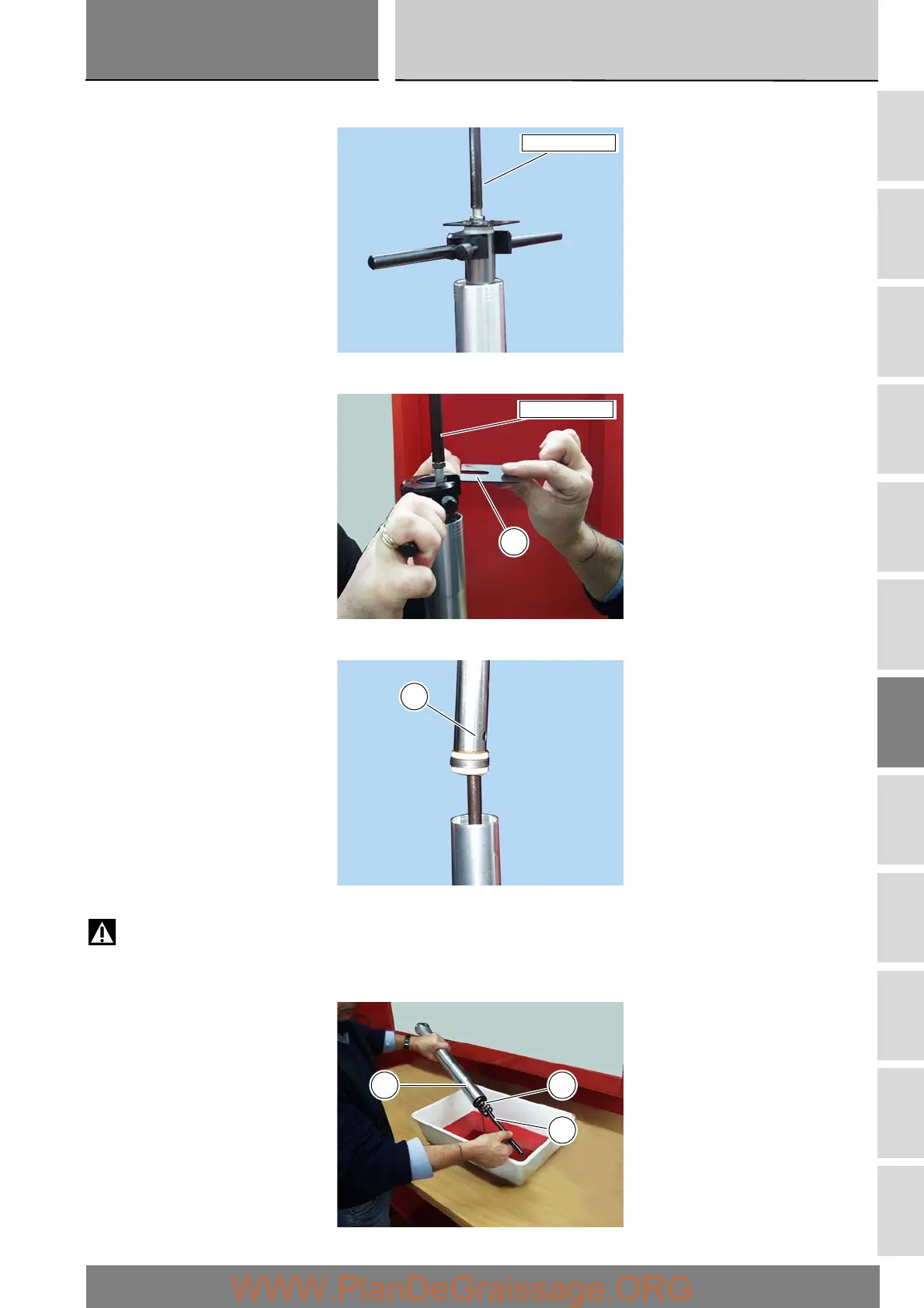 WWW.PlanDeGraissage.ORG