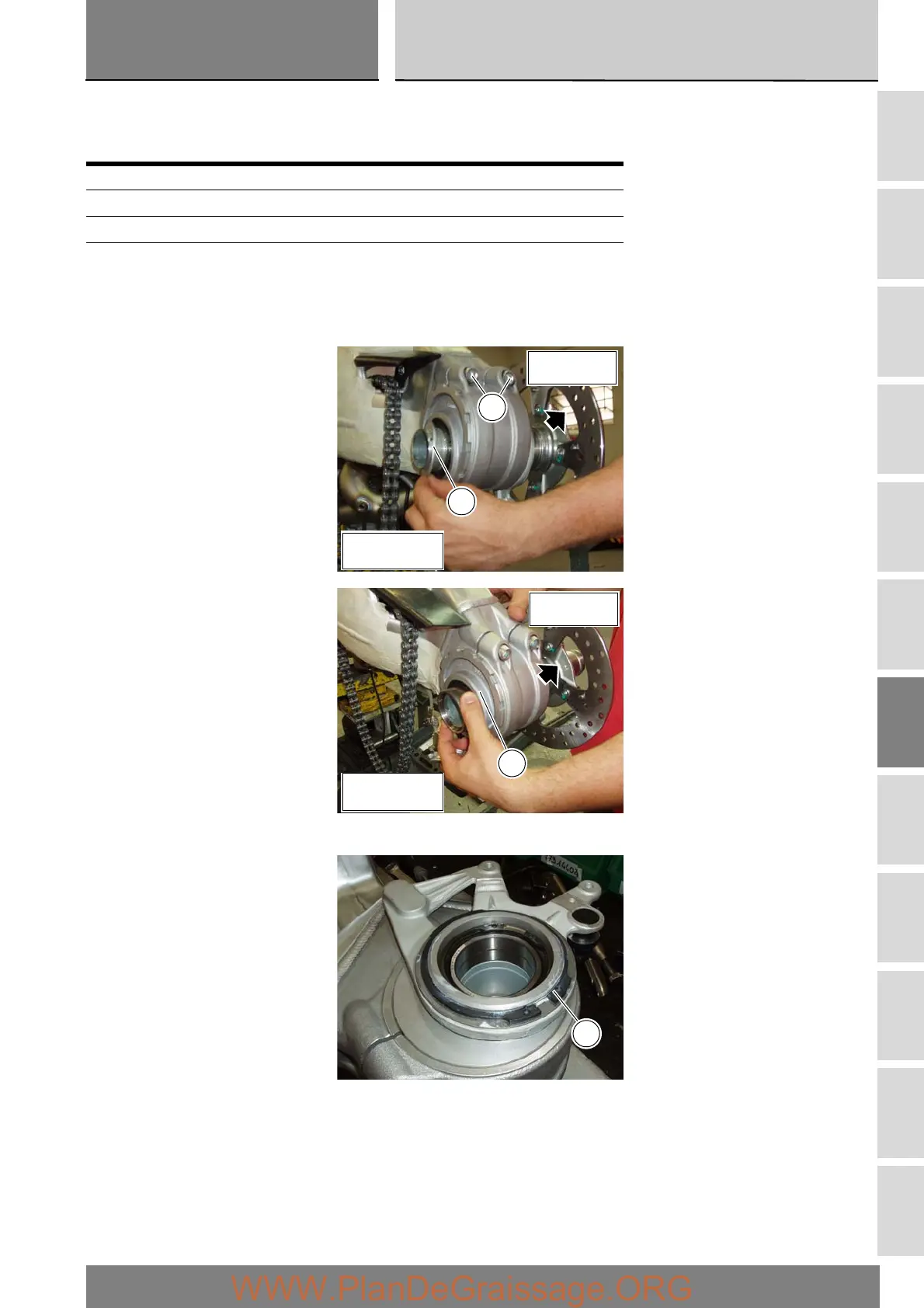 WWW.PlanDeGraissage.ORG