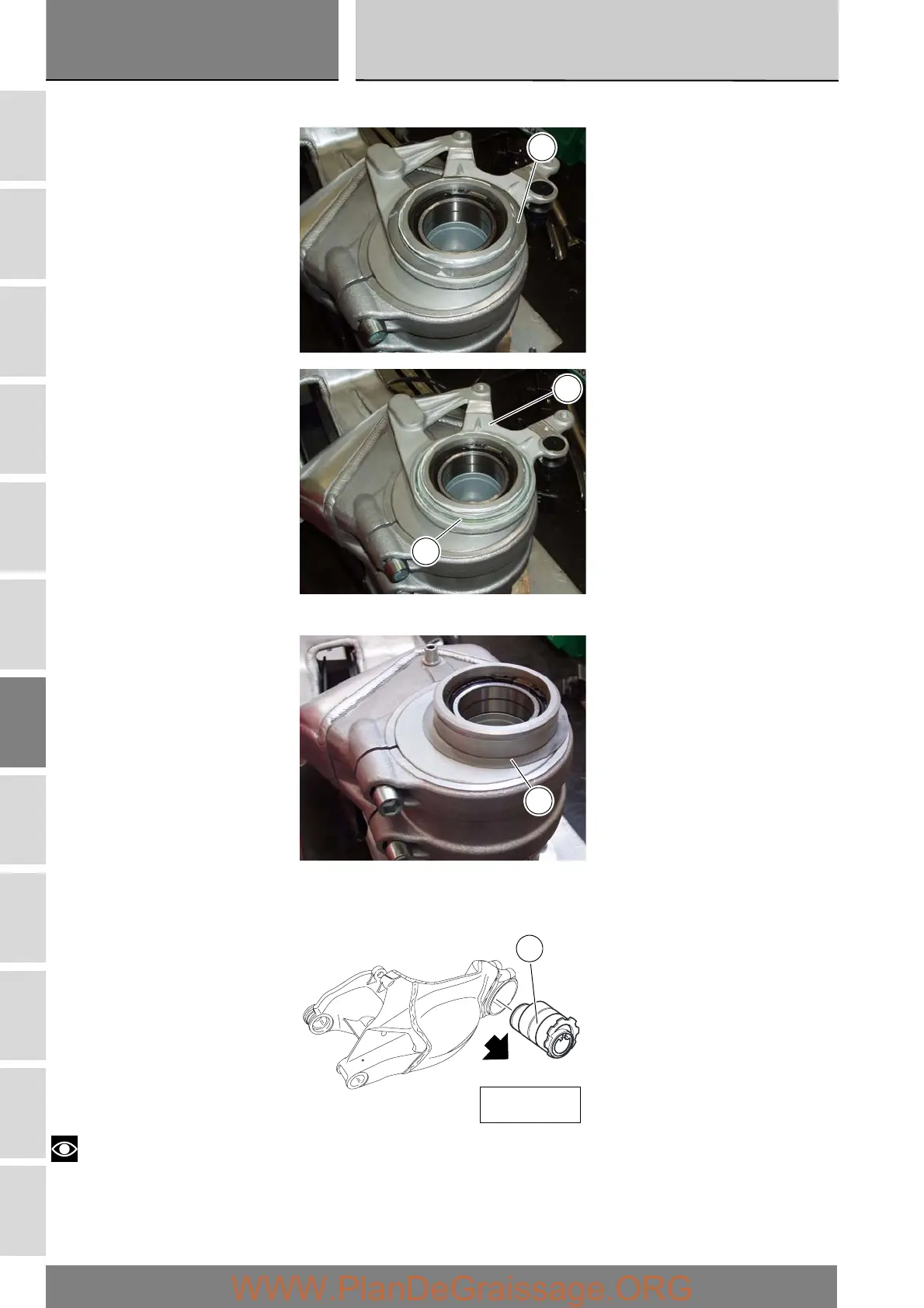 WWW.PlanDeGraissage.ORG