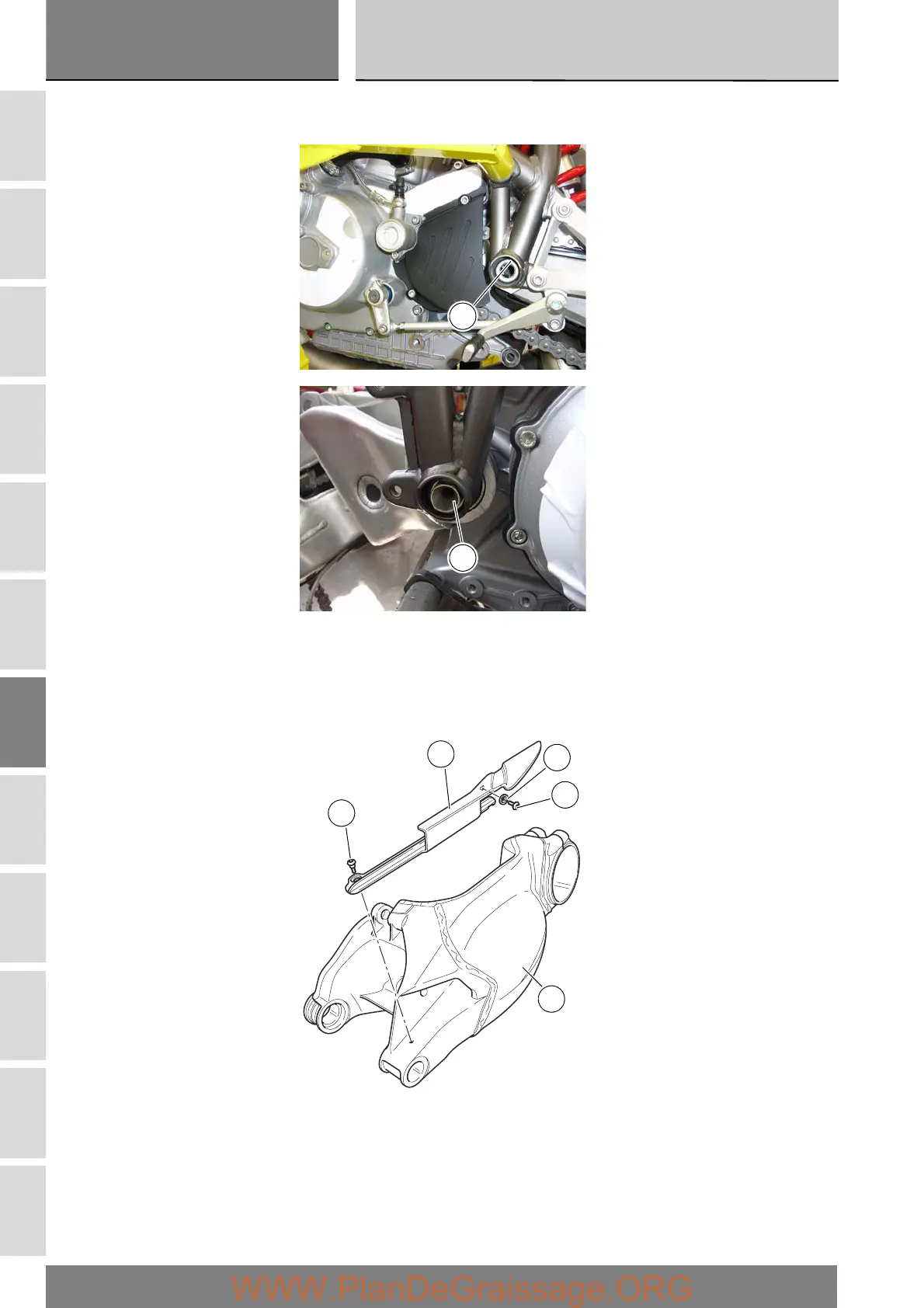 WWW.PlanDeGraissage.ORG