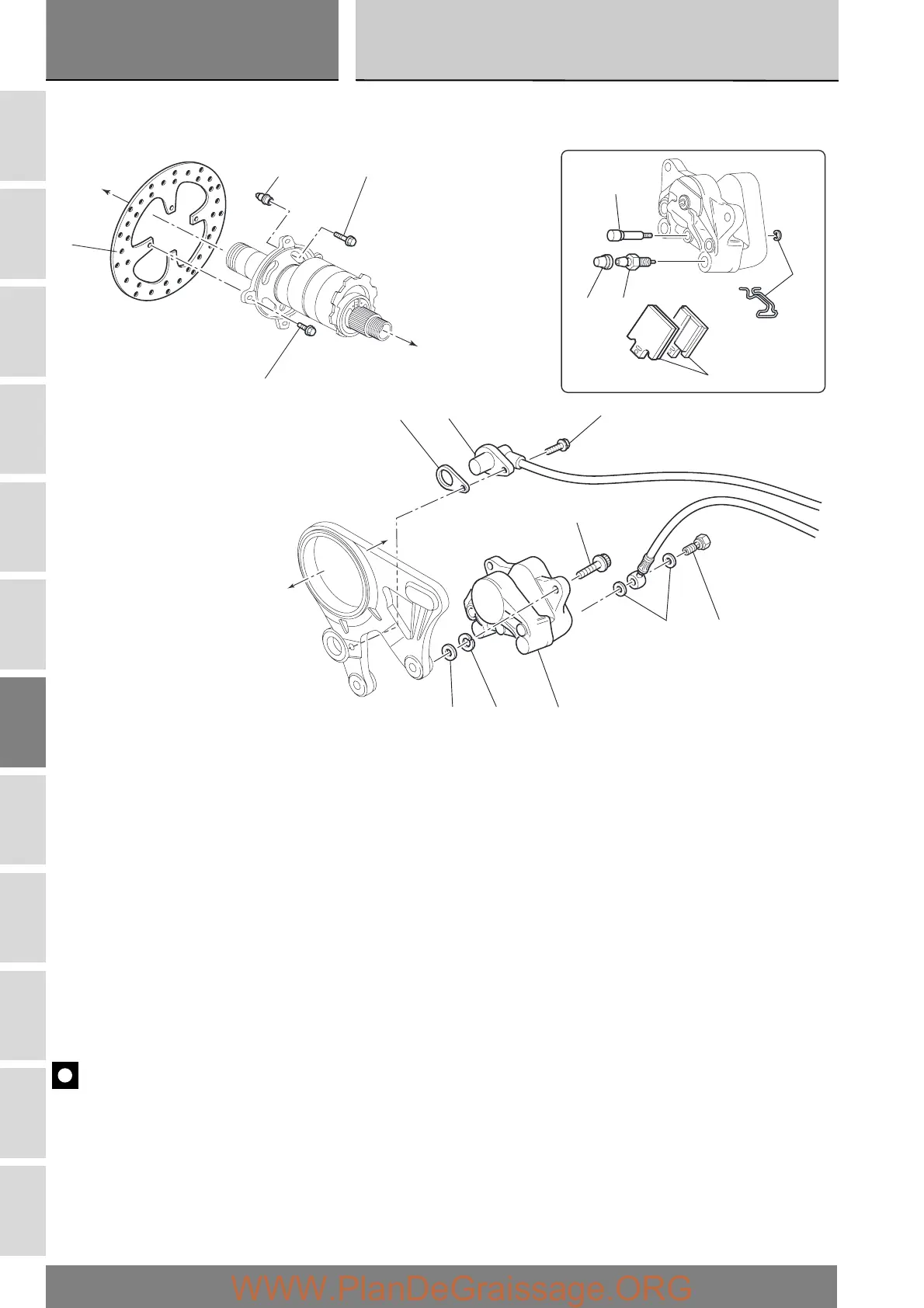 WWW.PlanDeGraissage.ORG