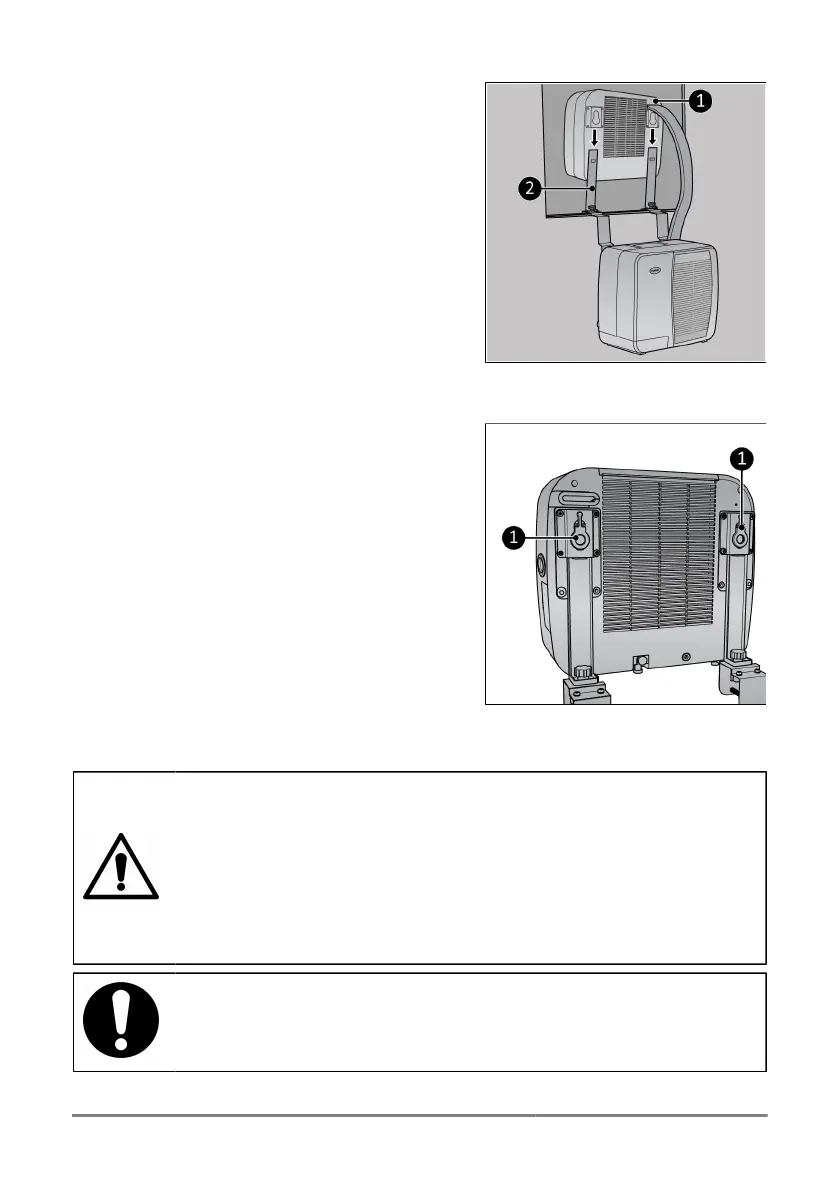 1

2

1

1