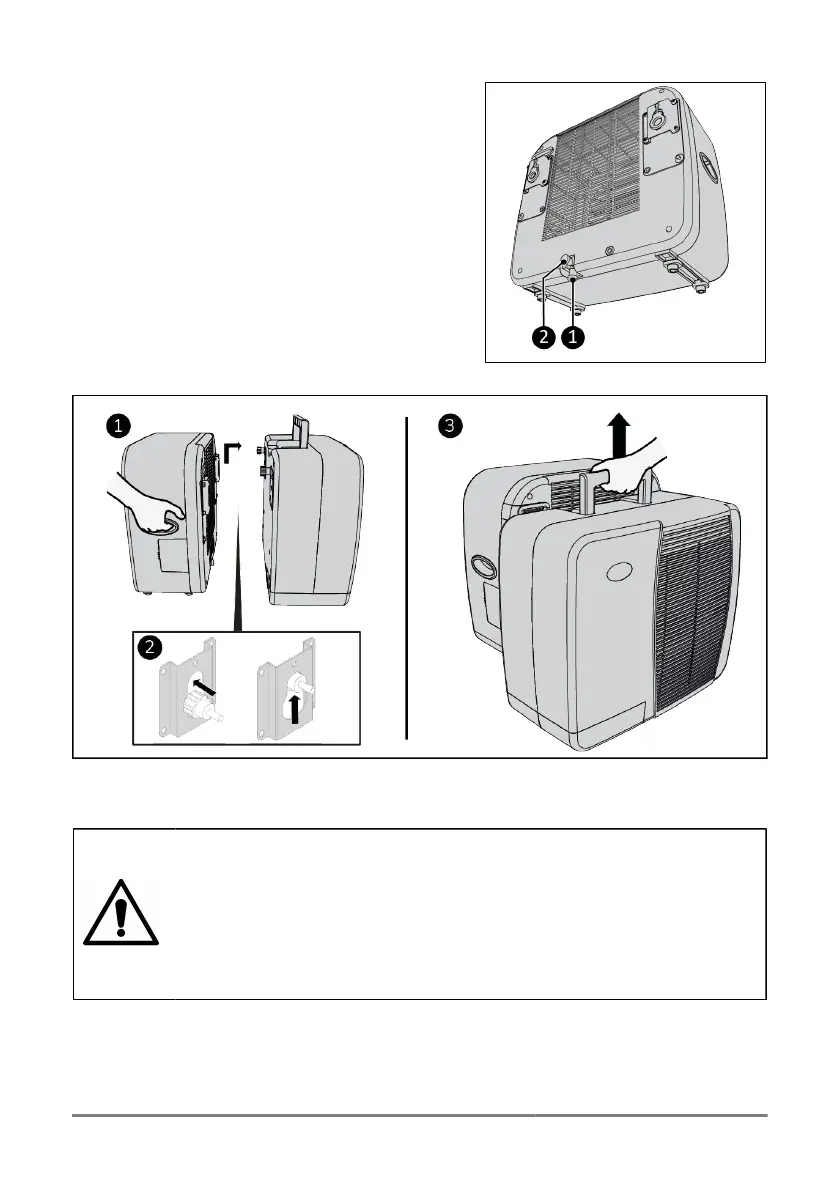 2 1

1

3

2