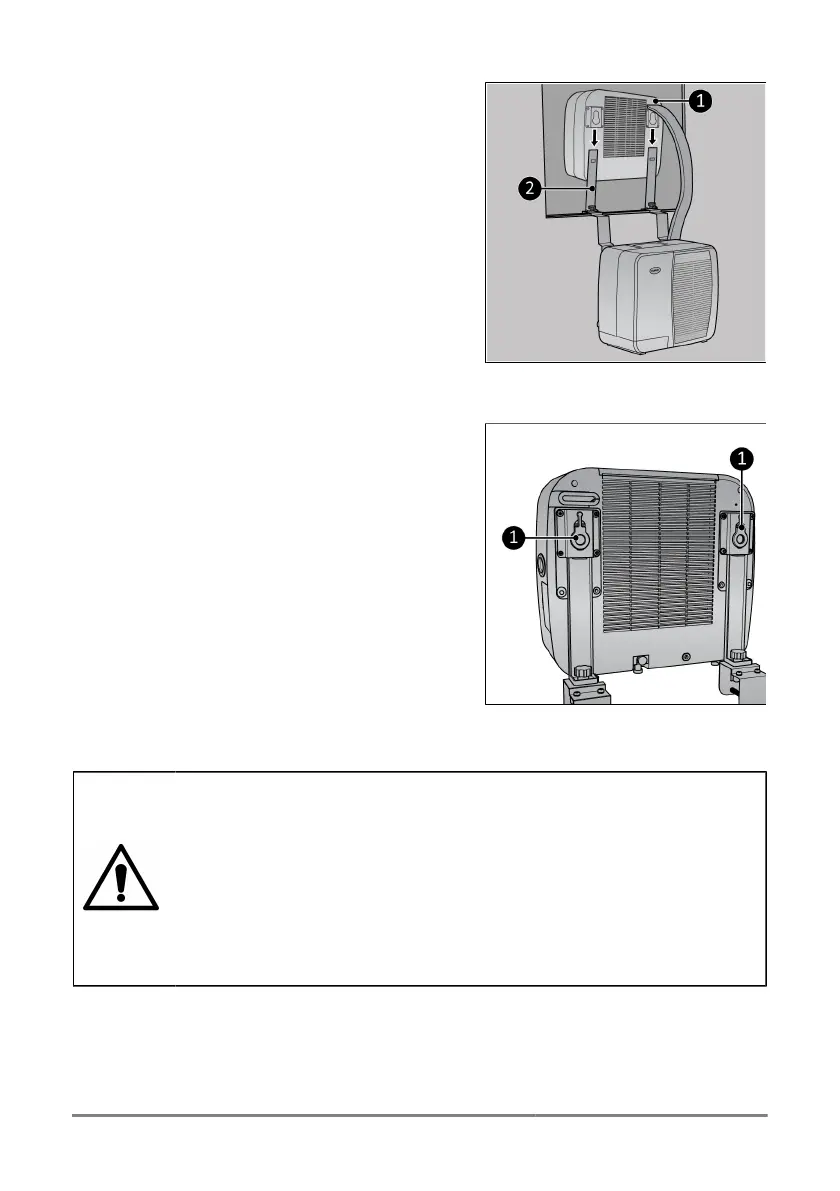 1

2

1

1