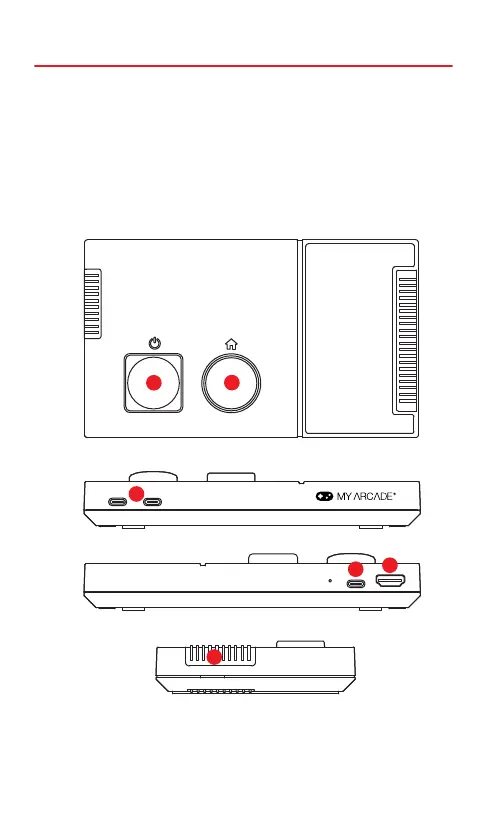 MY ARCADE®