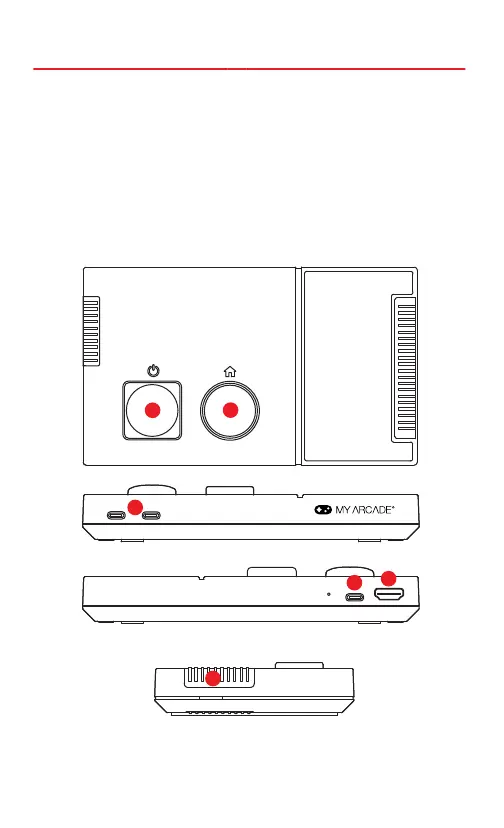 MY ARCADE®