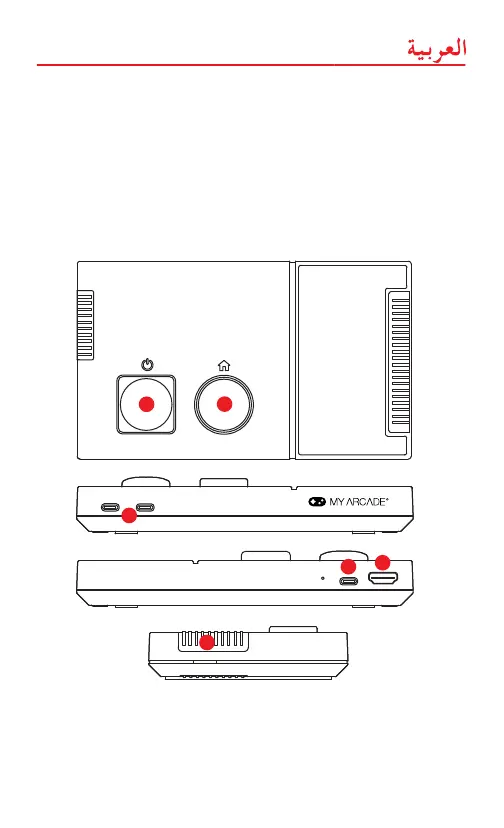 العربية

MY ARCADE®