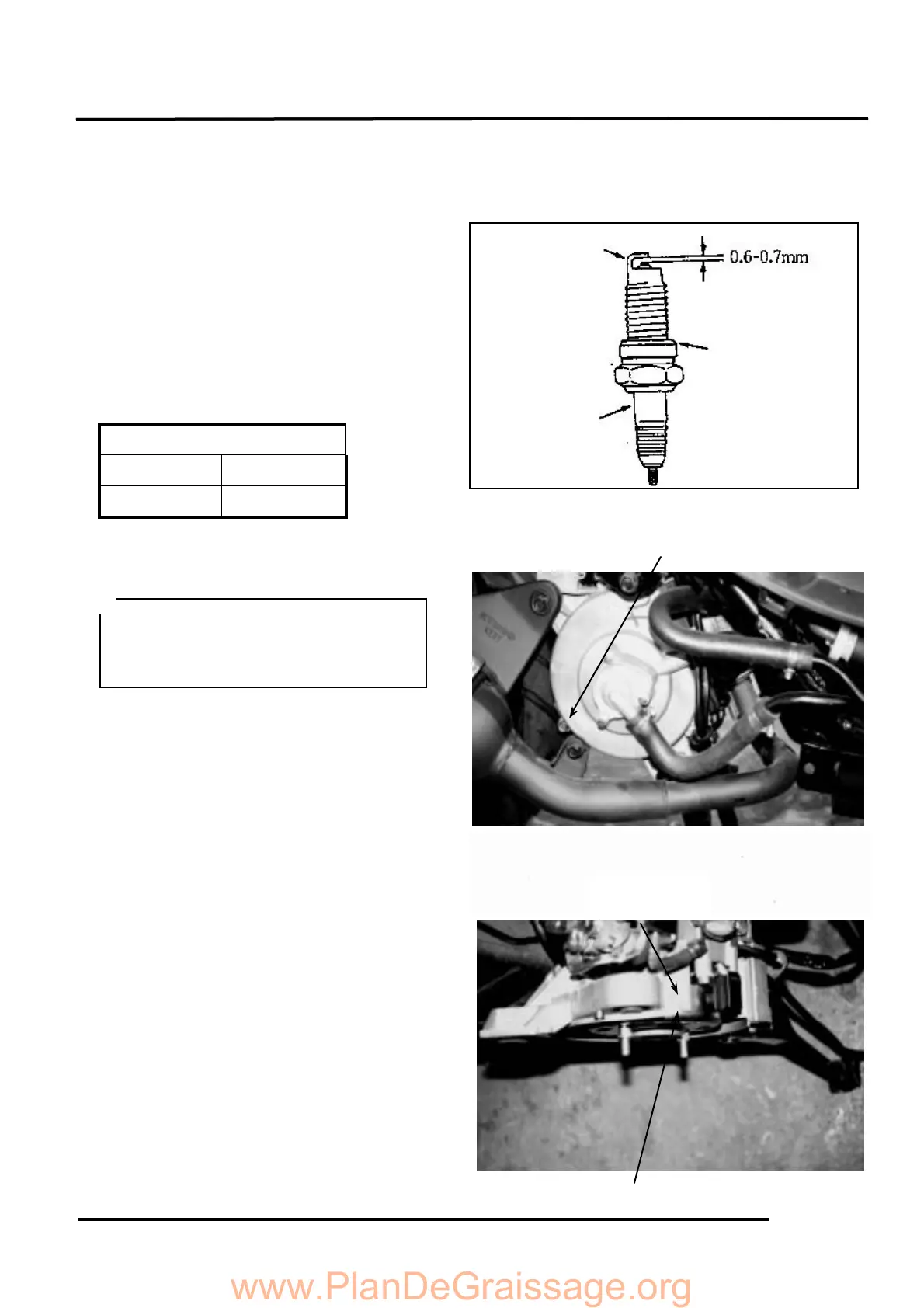 0.6-0.7mm

www.PlanDeGraissage.org