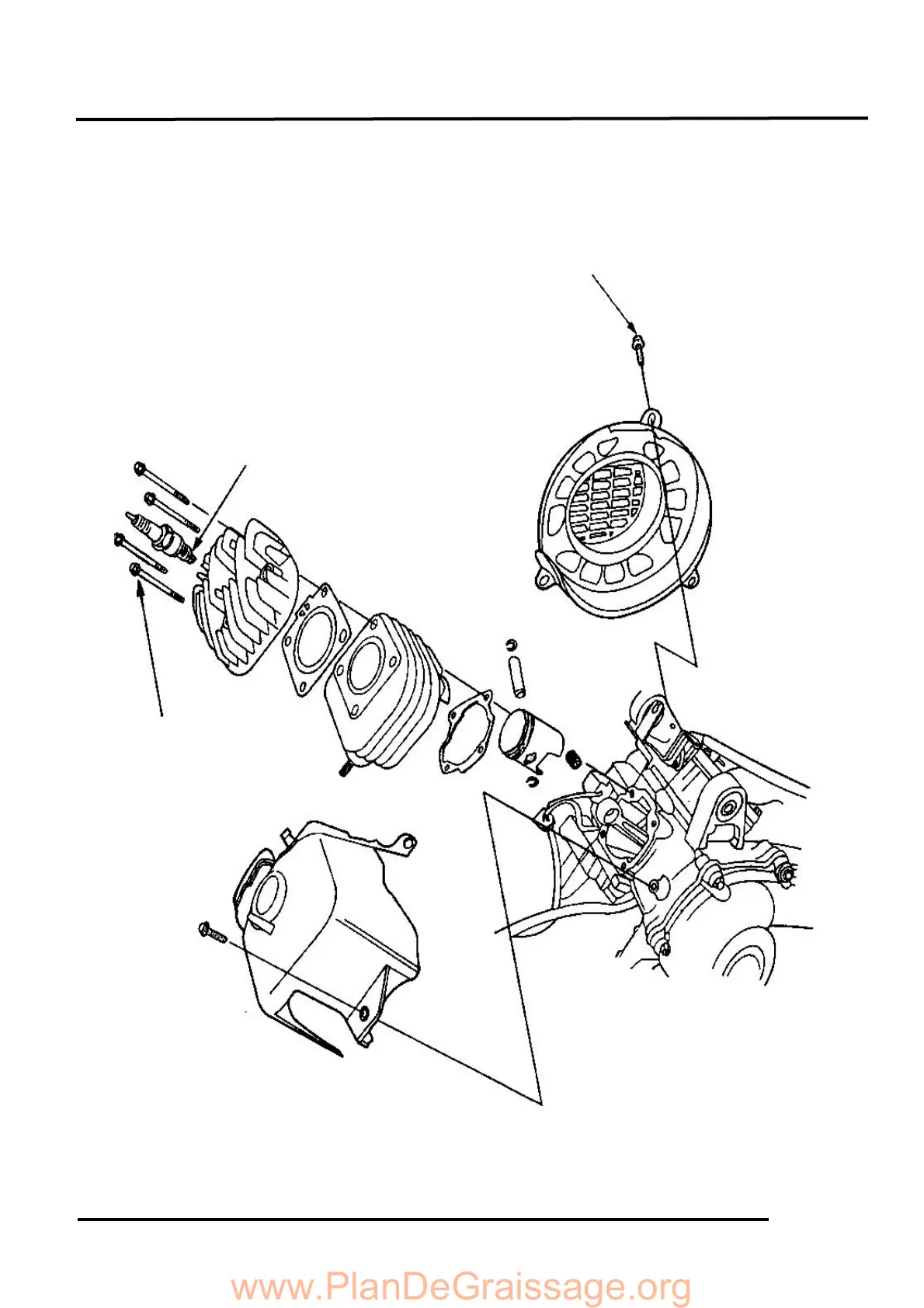 www.PlanDeGraissage.org