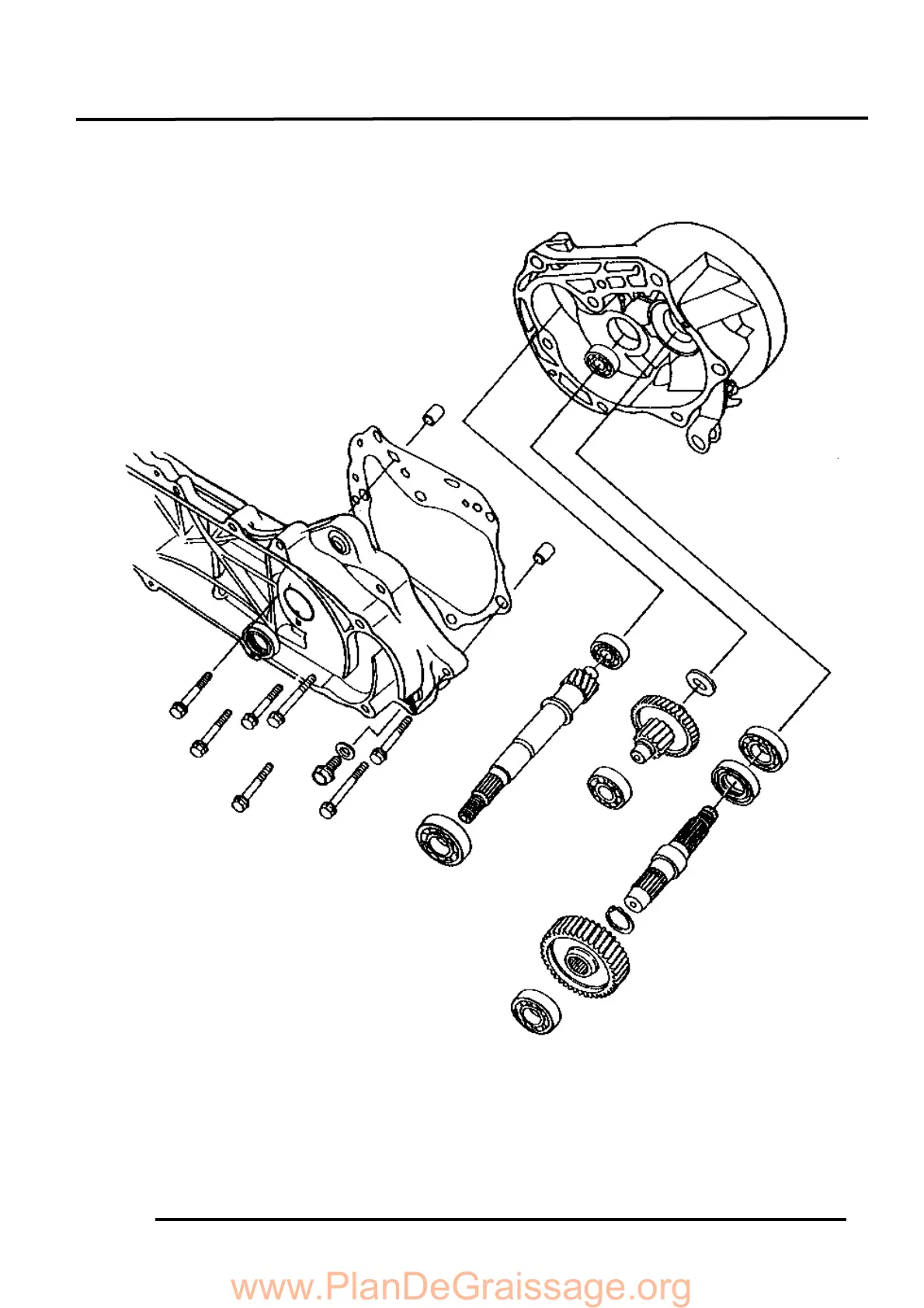 www.PlanDeGraissage.org