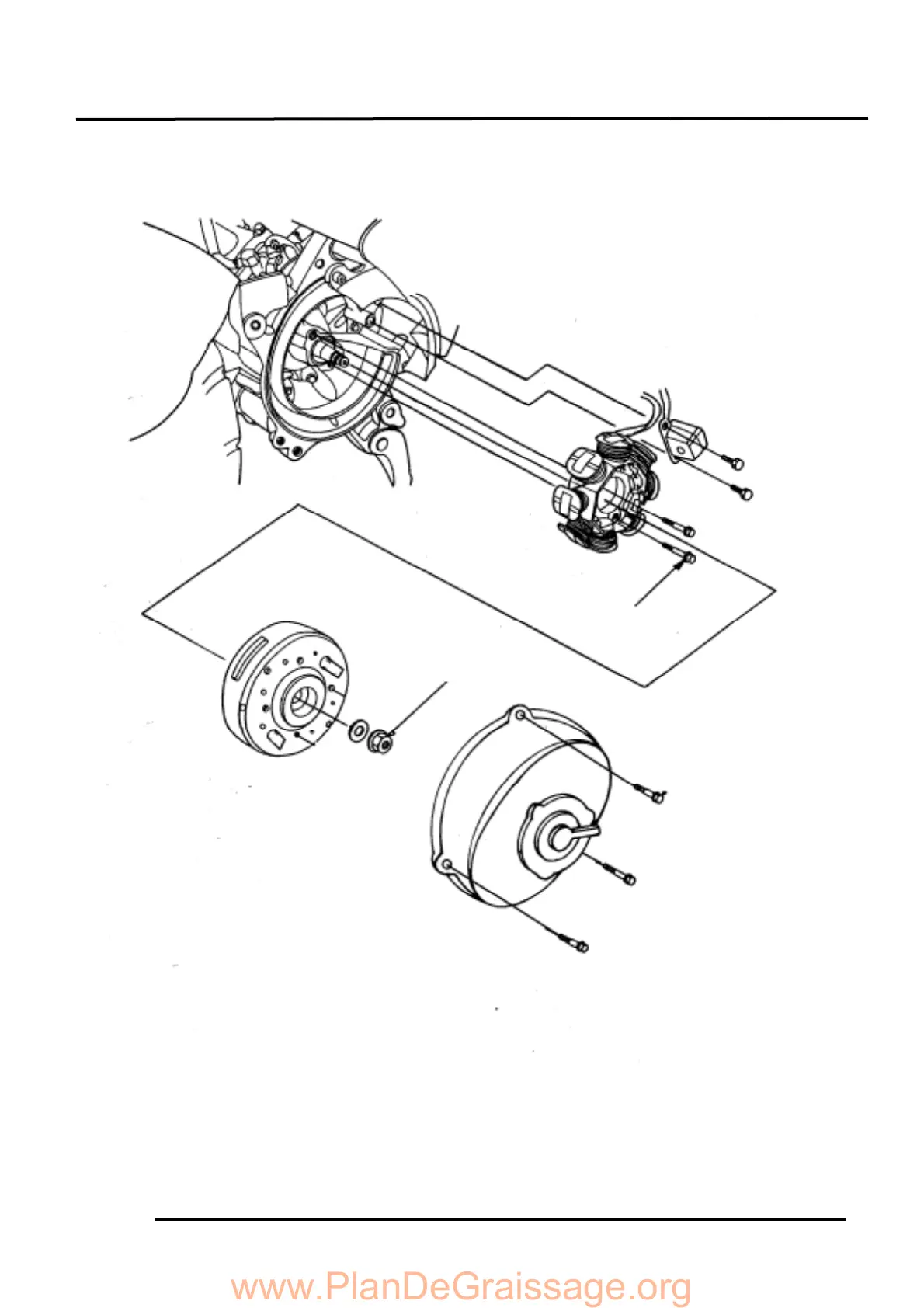 www.PlanDeGraissage.org