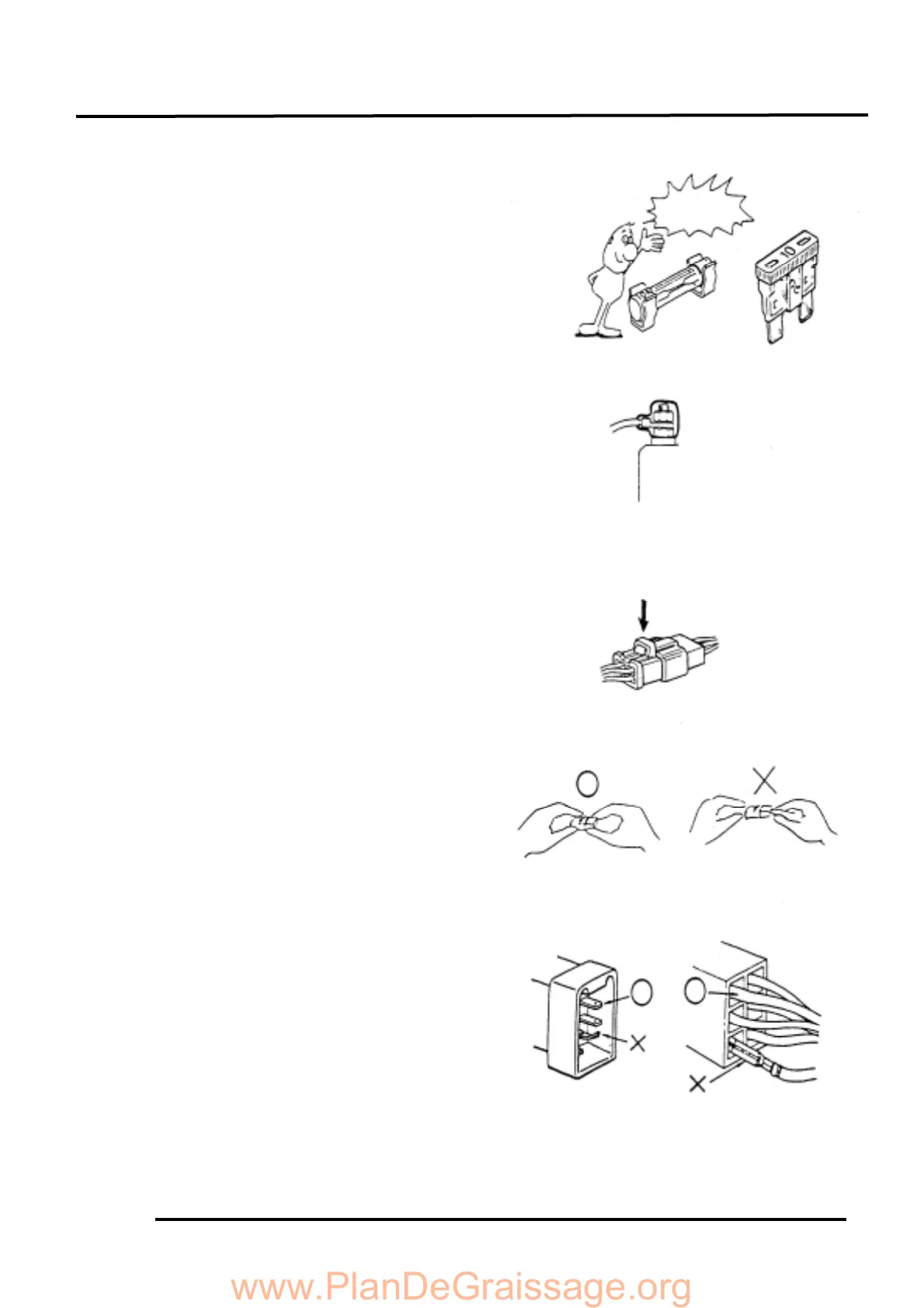 10

www.PlanDeGraissage.org