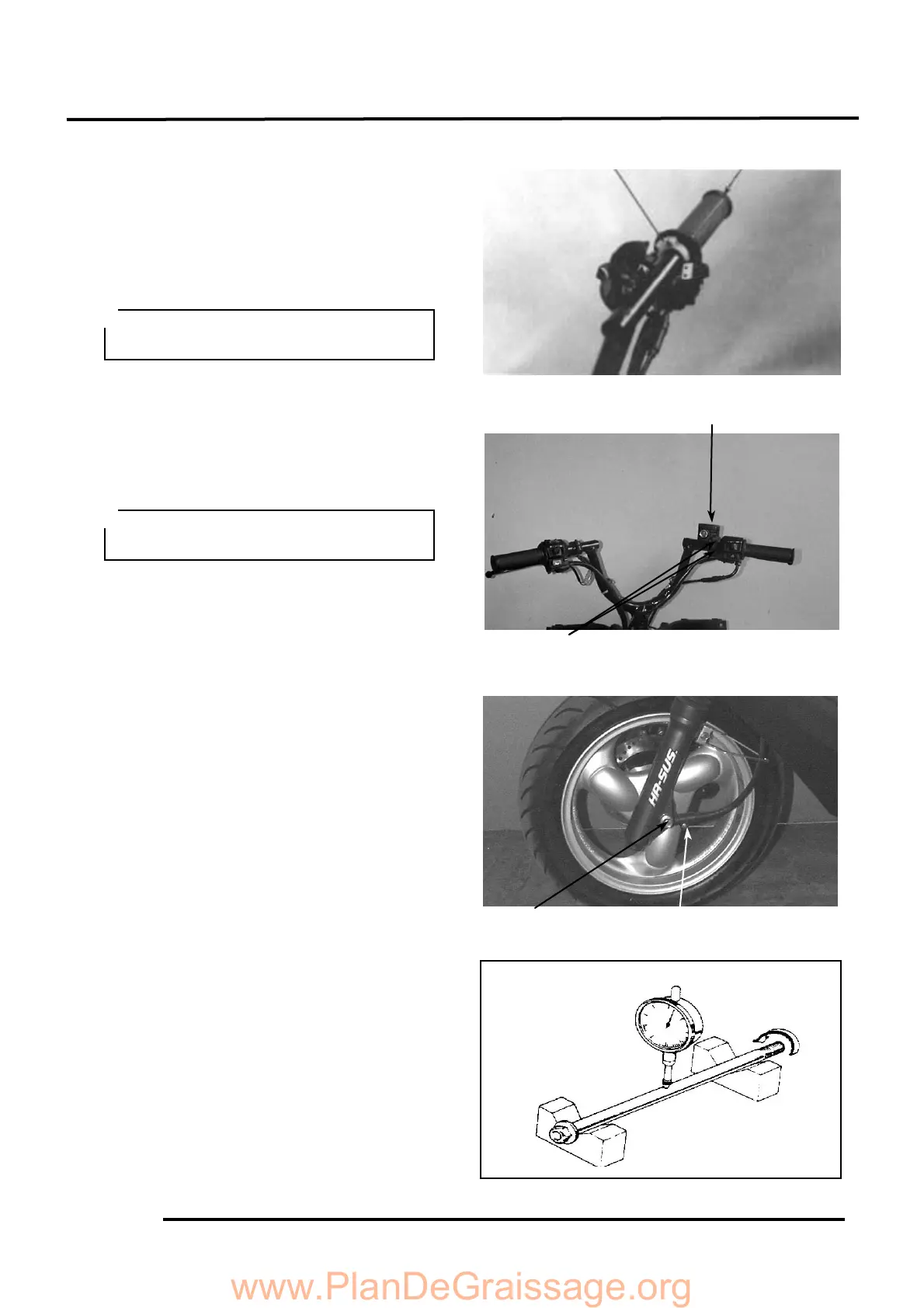 HR-SUS.

www.PlanDeGraissage.org