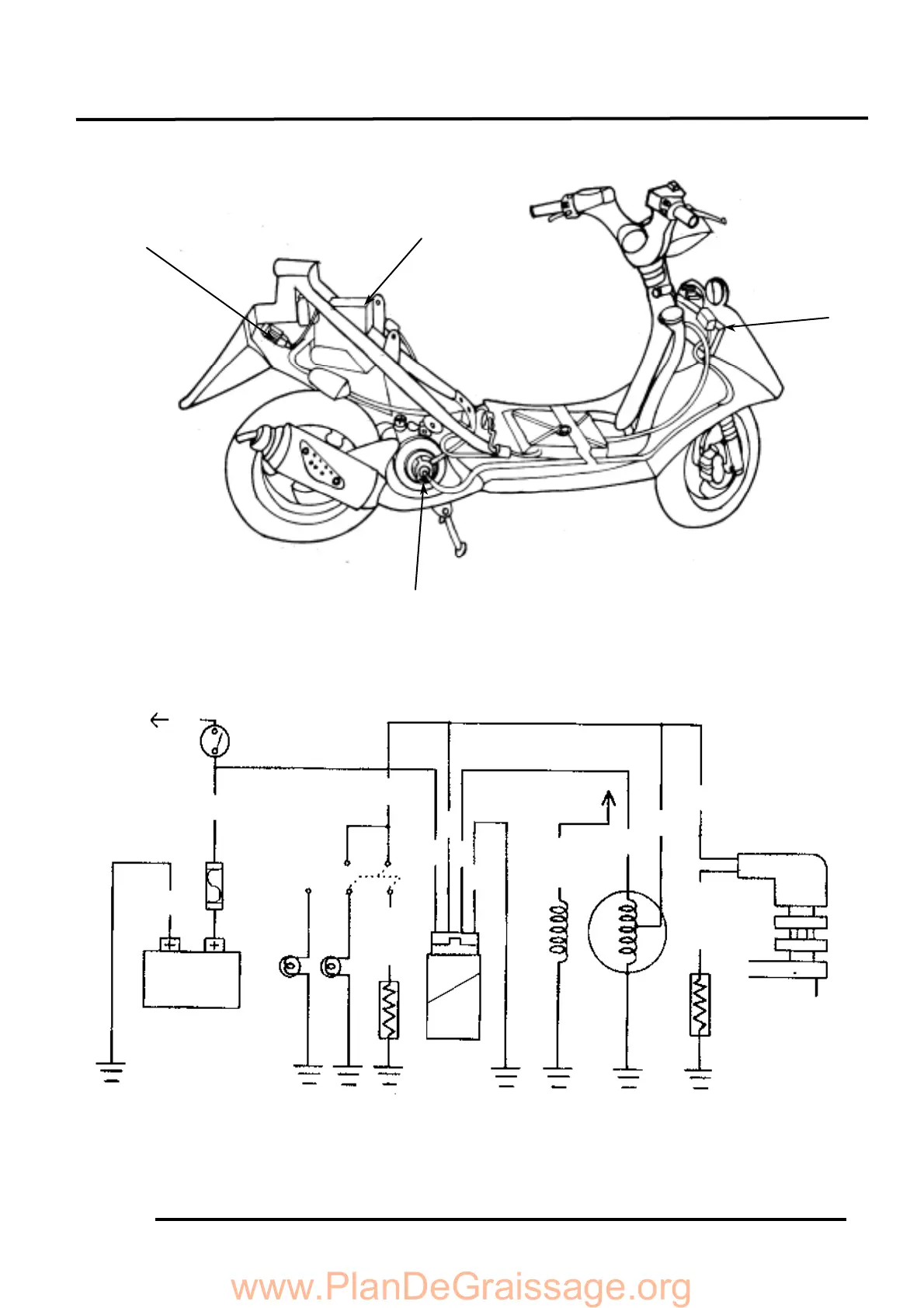 www.PlanDeGraissage.org