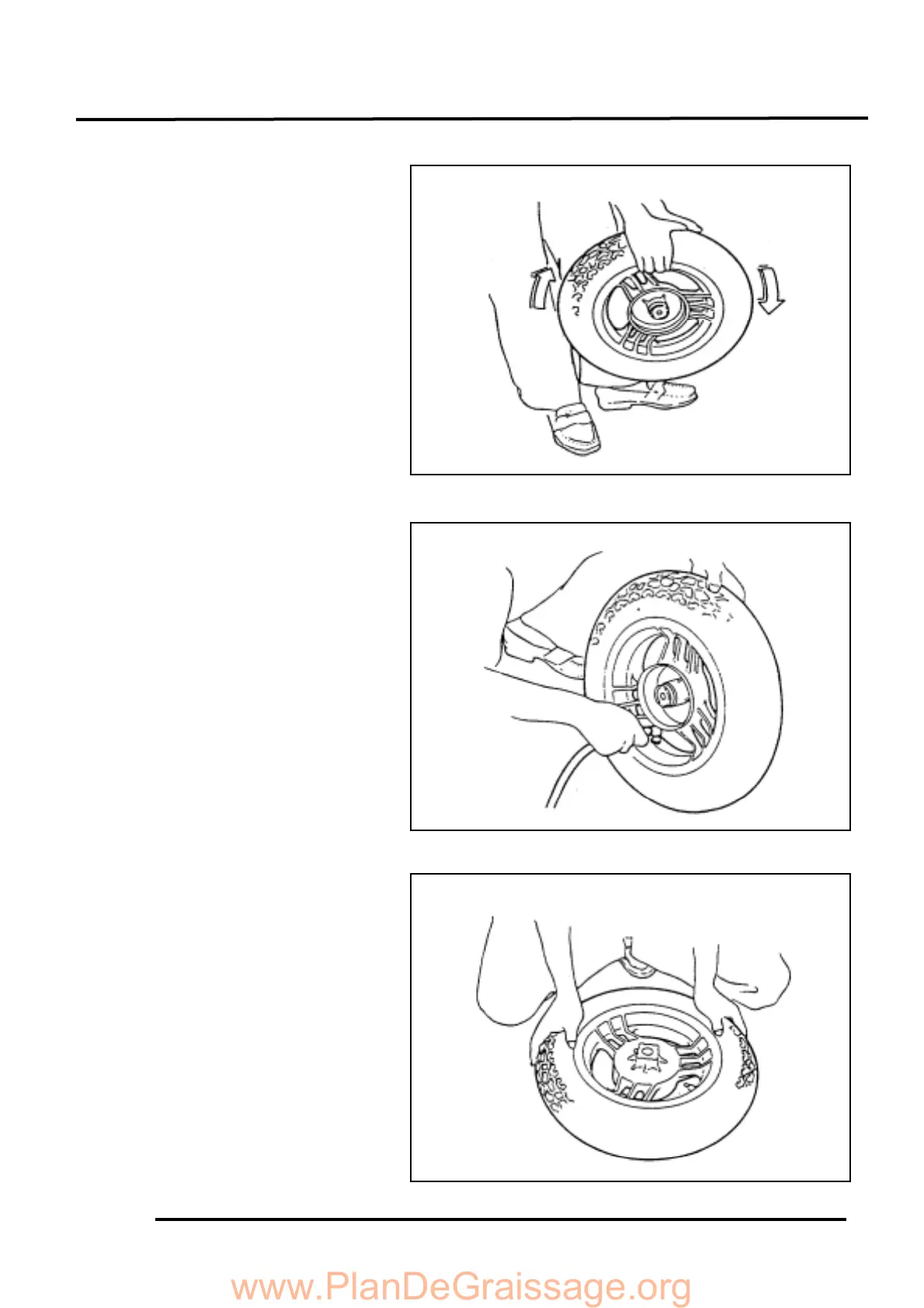 www.PlanDeGraissage.org