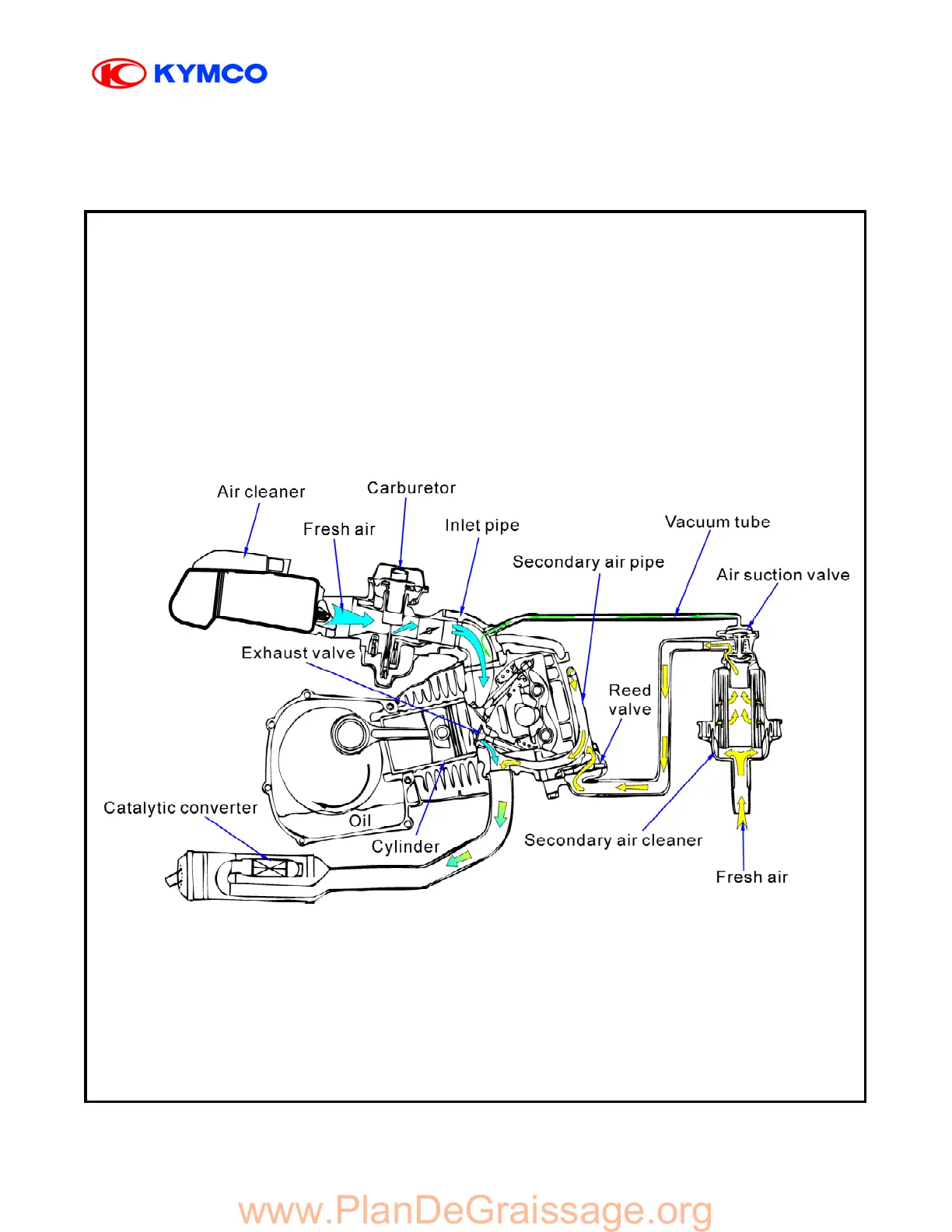 KYMCO

Air cleaner
Carburetor
Fresh air
Inlet pipe
Vacuum tube
Secondary air pipe
Air suction valve
Exhaust valve
Reed valve
Catalytic converter
Oil
Cylinder
Secondary air cleaner
Fresh air

www.PlanDeGraissage.org